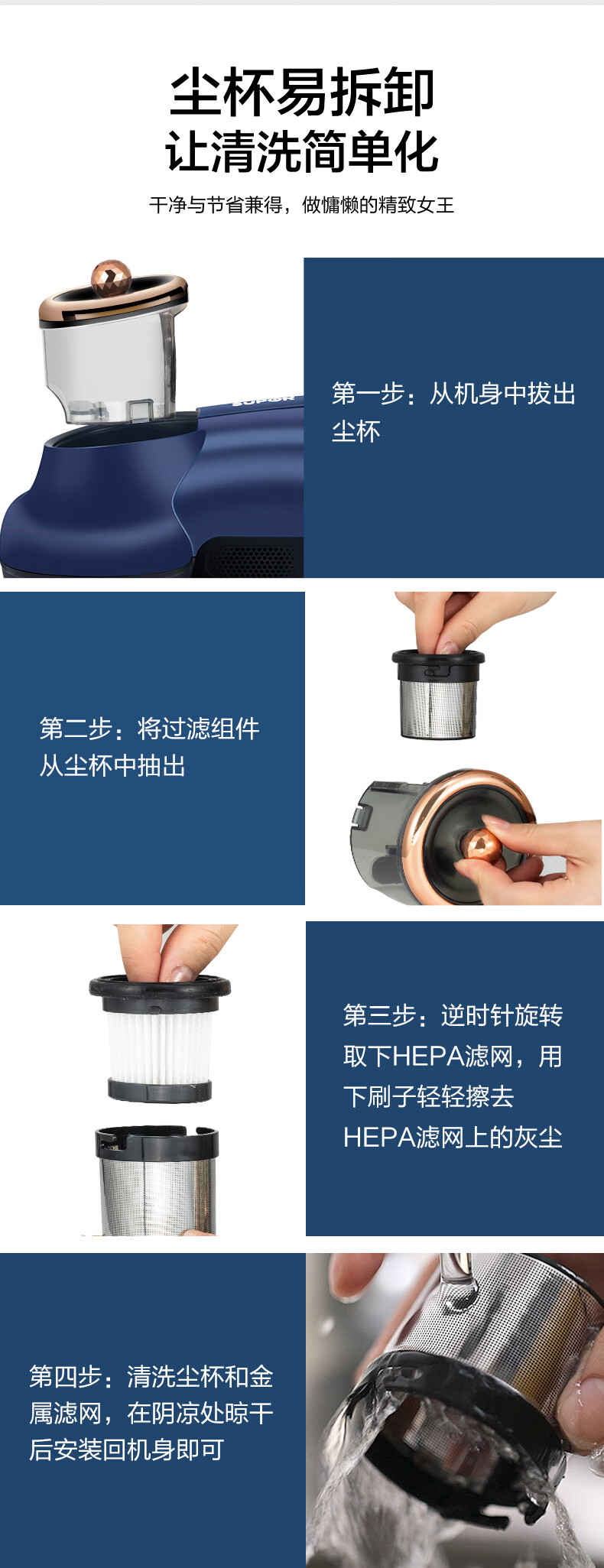 尘杯易拆卸
让清洗简单化

干净与节省兼得，做慵懒的精致女王

第一步：从机身中拔出尘杯

第二步：将过滤组件从尘杯中抽出

第三步：逆时针旋转取下HEPA滤网，用下刷子轻轻擦去HEPA滤网上的灰尘

第四步：清洗尘杯和金属滤网，在阴凉处晾干后安装回机身即可