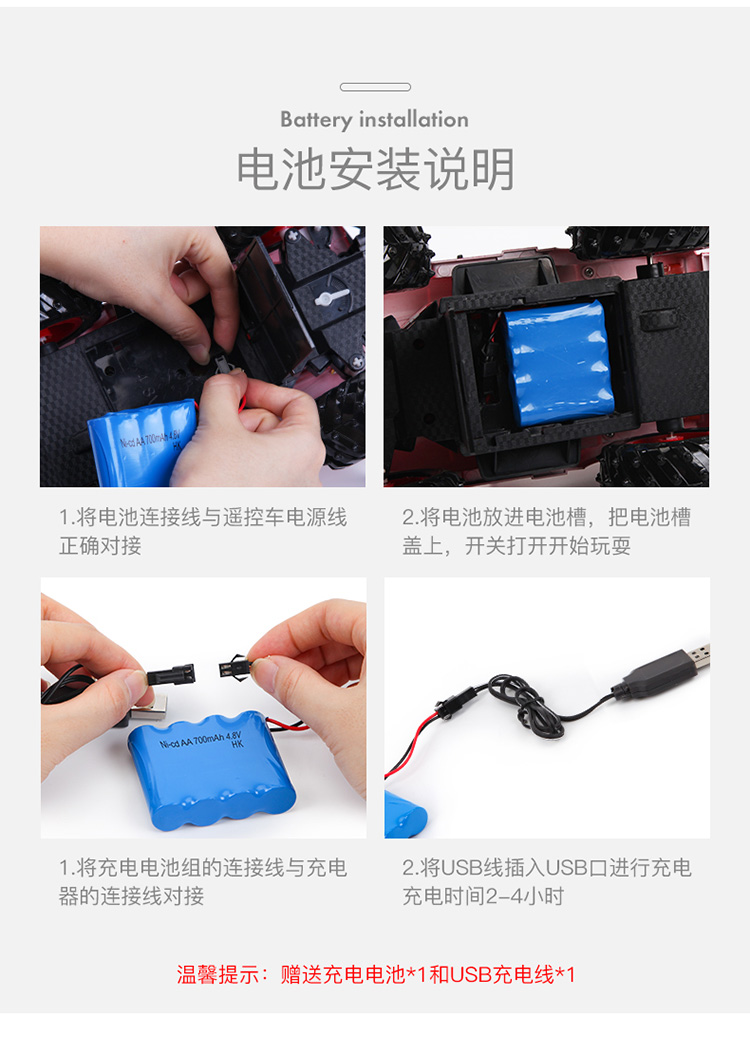 Battery installation

电池安装说明

Ni-cd AA 700mAh 4.8V HK

1.将电池连接线与遥控车电源线正确对接

2.将电池放进电池槽，把电池槽盖上，开关打开开始玩耍

Ni-cd AA 700mAh 4.8V HK

1.将充电电池组的连接线与充电器的连接线对接

2.将USB线插入USB口进行充电 充电时间2-4小时

温馨提示：赠送充电电池*1和USB充电线*1