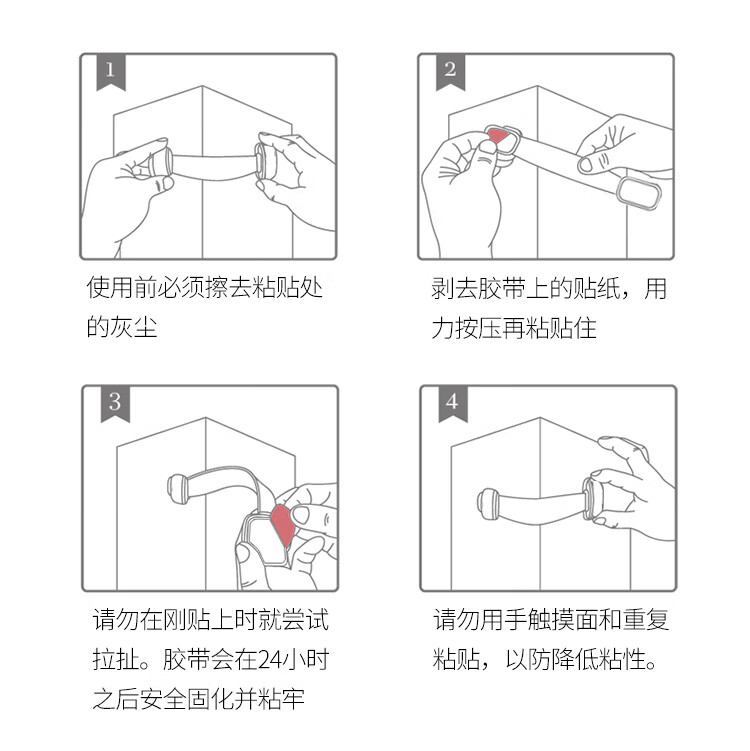 1

使用前必须擦去粘贴处的灰尘

2

剥去胶带上的贴纸，用力按压再粘贴住

3

请勿在刚贴上时就尝试拉扯。胶带会在24小时之后安全固化并粘牢

4

请勿用手触摸面和重复粘贴，以防降低粘性。