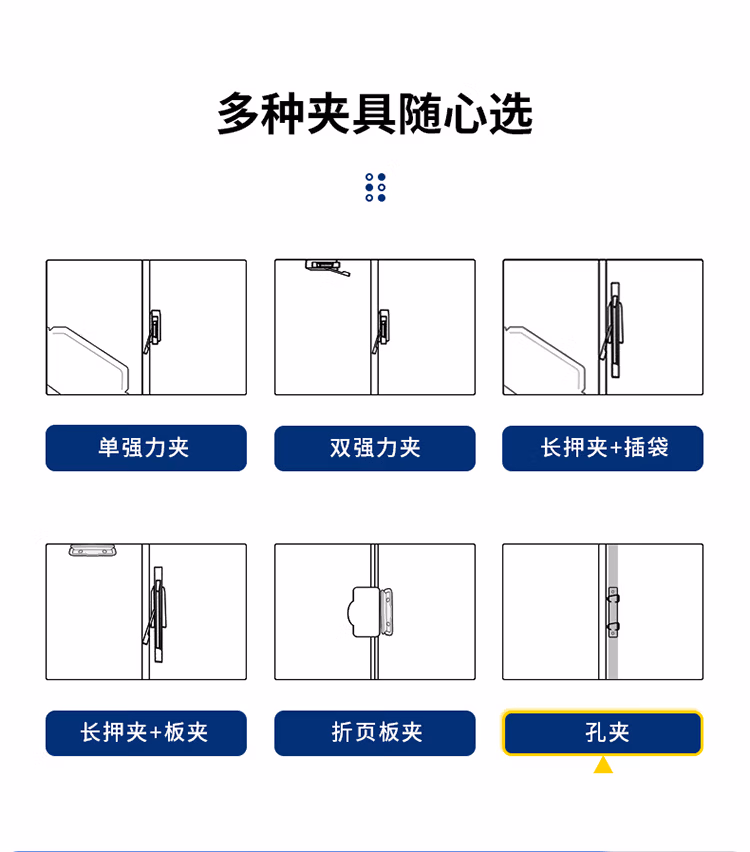 多种夹具随心选

单强力夹

双强力夹

长押夹+插袋

长押夹+板夹

折页板夹

孔夹