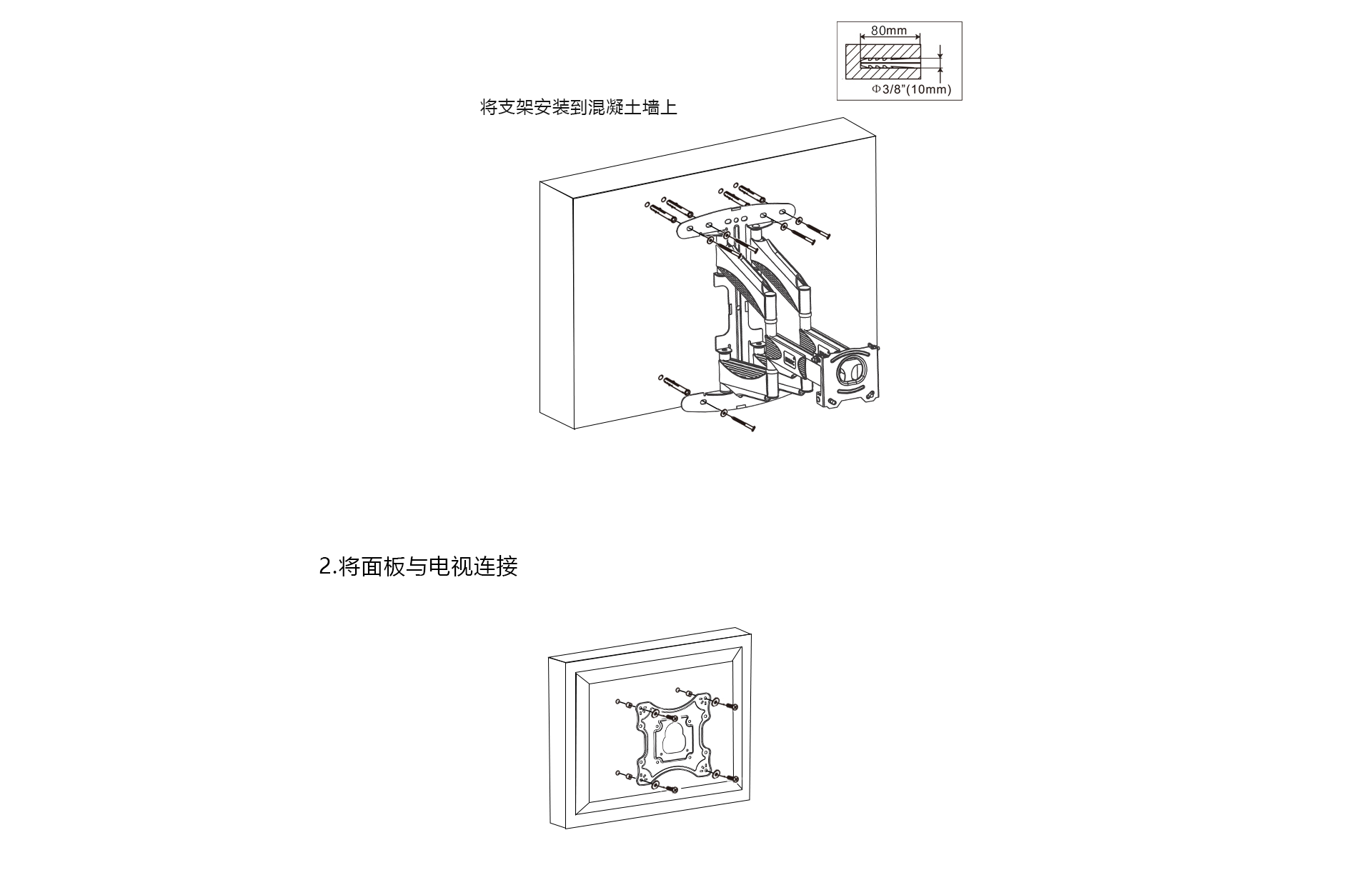 80mm

Φ3/8"(10mm)

将支架安装到混凝土墙上

2.将面板与电视连接