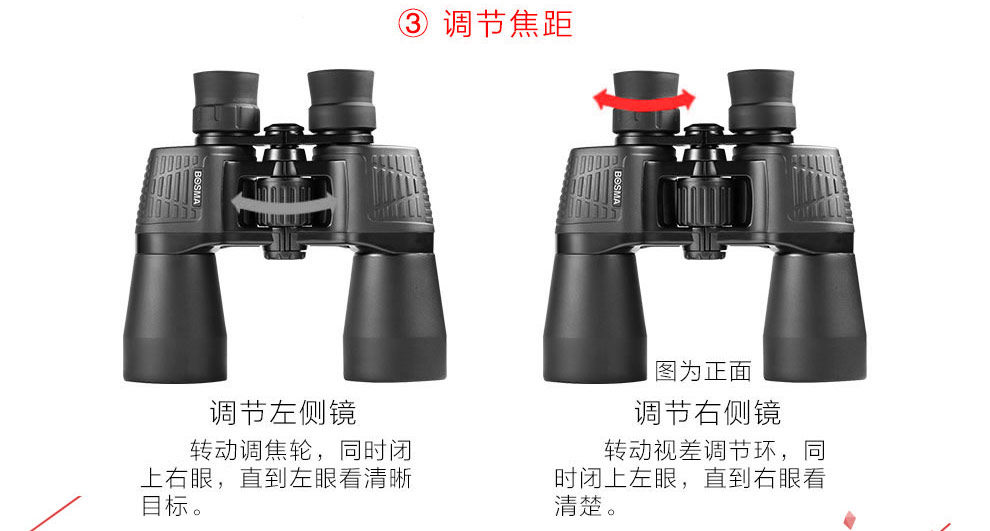 ③ 调节焦距

BOSMA

调节左侧镜

转动调焦轮，同时闭上右眼，直到左眼看清晰目标。

BOSMA

图为正面

调节右侧镜

转动视差调节环，同时闭上左眼，直到右眼看清楚。