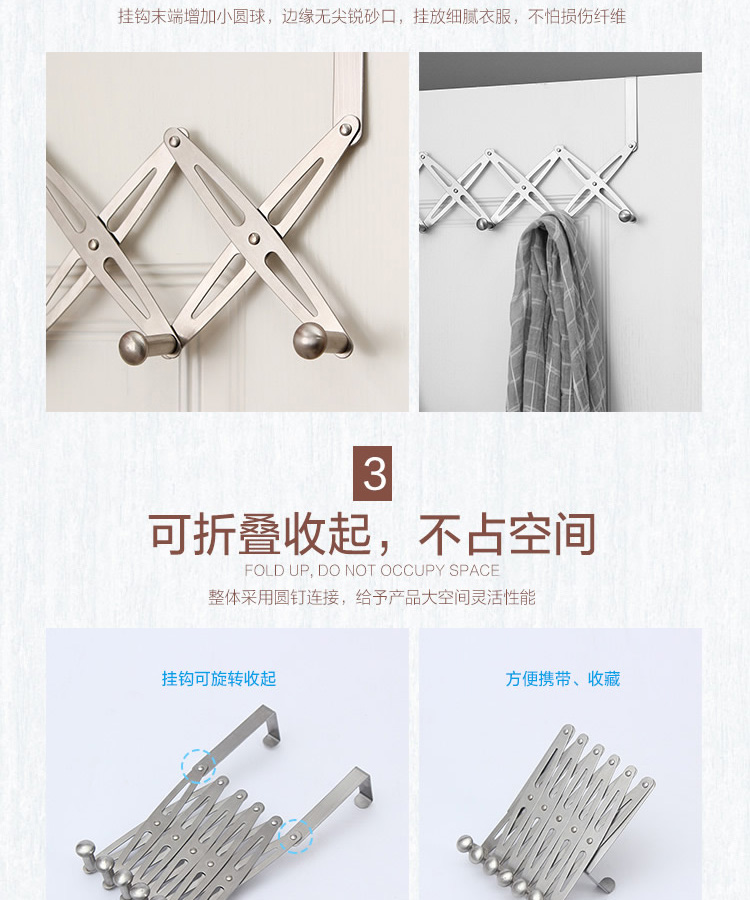 挂钩末端增加小圆球，边缘无尖锐砂口，挂放细腻衣服，不怕损伤纤维

3

可折叠收起，不占空间

FOLD UP, DO NOT OCCUPY SPACE

整体采用圆钉连接，给予产品大空间灵活性能

挂钩可旋转收起

方便携带、收藏