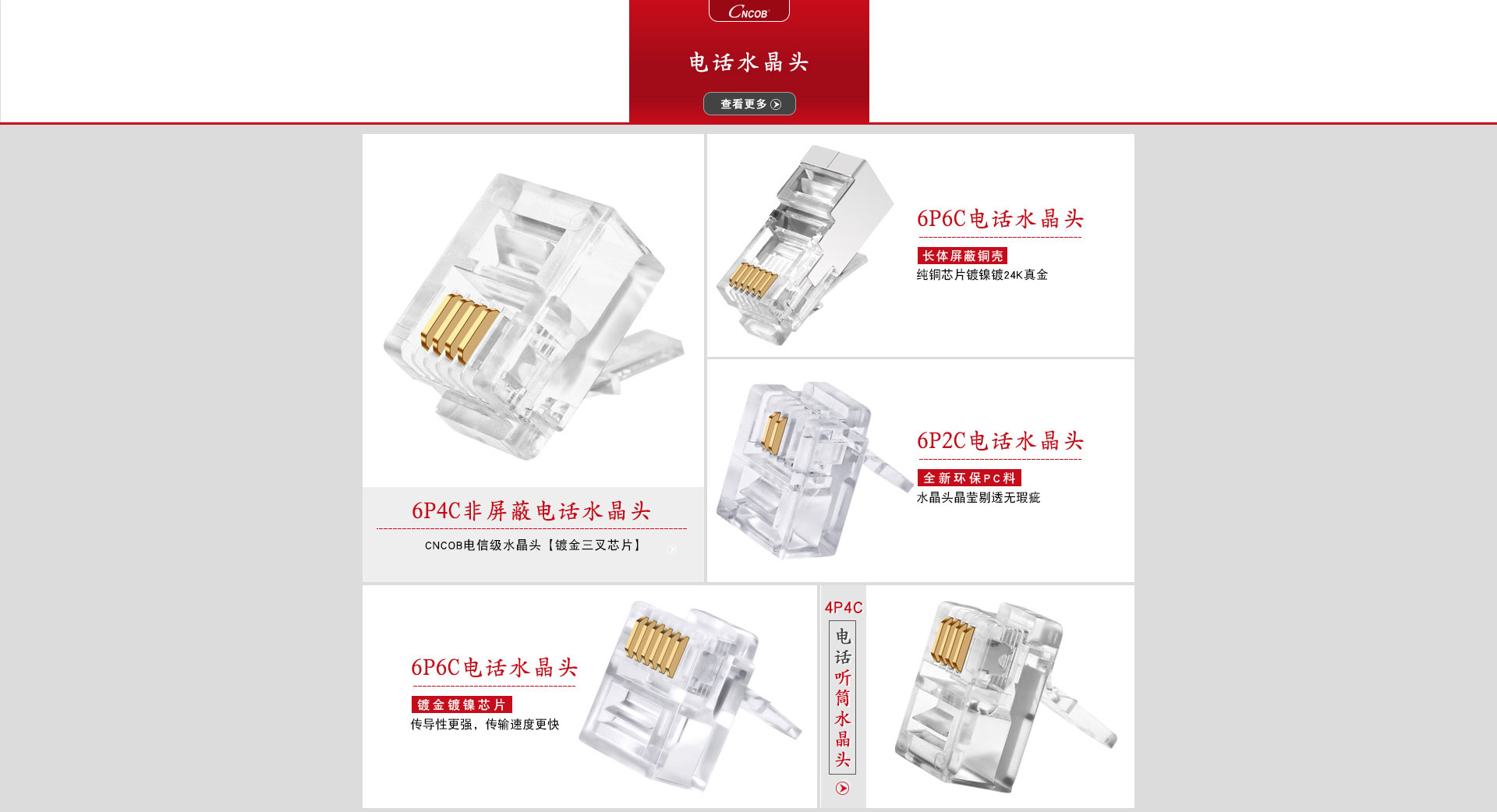 CNCOB

电话水晶头

查看更多

6P4C非屏蔽电话水晶头

CNCOB电信级水晶头【镀金三叉芯片】

6P6C电话水晶头

长体屏蔽铜壳

纯铜芯片镀镍镀24K真金

6P2C电话水晶头

全新环保PC料

水晶头晶莹剔透无瑕疵

6P6C电话水晶头

镀金镀镍芯片

传导性更强，传输速度更快

4P4C

电话听筒水晶头