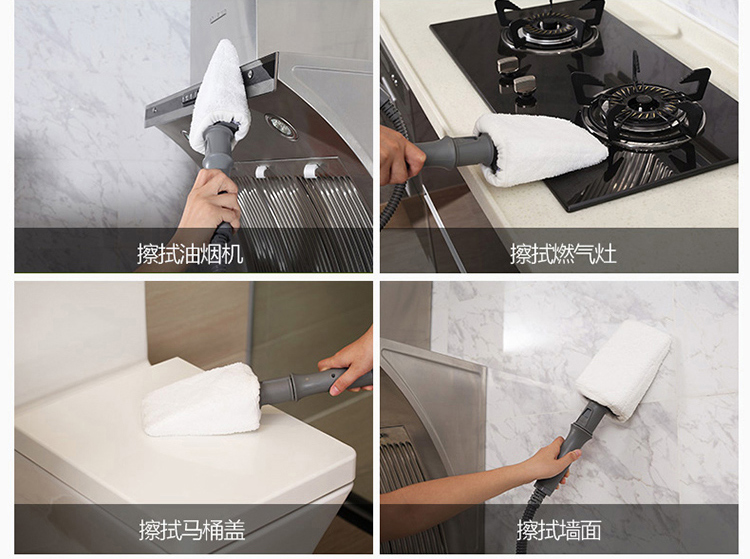 擦拭油烟机

擦拭燃气灶

擦拭马桶盖

擦拭墙面