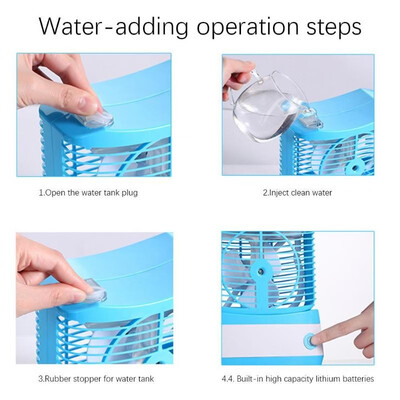 Water-adding operation steps

1.Open the water tank plug

2.Inject clean water

3.Rubber stopper for water tank

4.4. Built-in high capacity lithium batteries