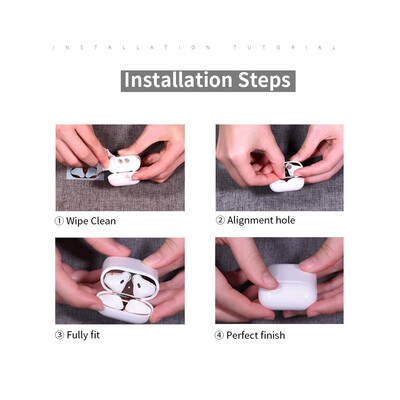 INSTALLATION TUTORIAL

Installation Steps

① Wipe Clean

② Alignment hole

③ Fully fit

④ Perfect finish