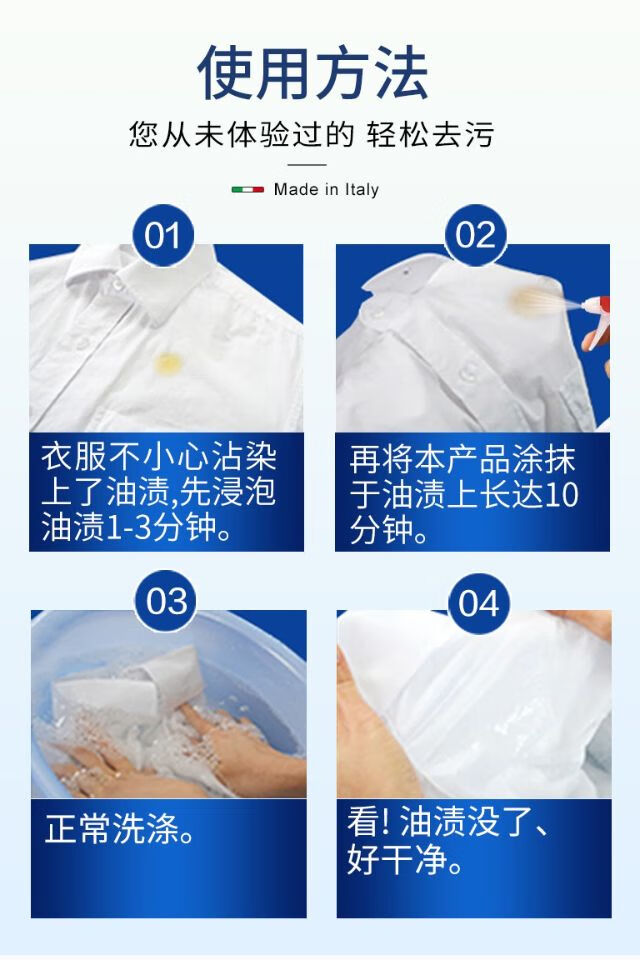 使用方法

您从未体验过的 轻松去污

Made in Italy

01

衣服不小心沾染上了油渍,先浸泡油渍1-3分钟。

02

再将本产品涂抹于油渍上长达10分钟。

03

正常洗涤。

04

看! 油渍没了、好干净。