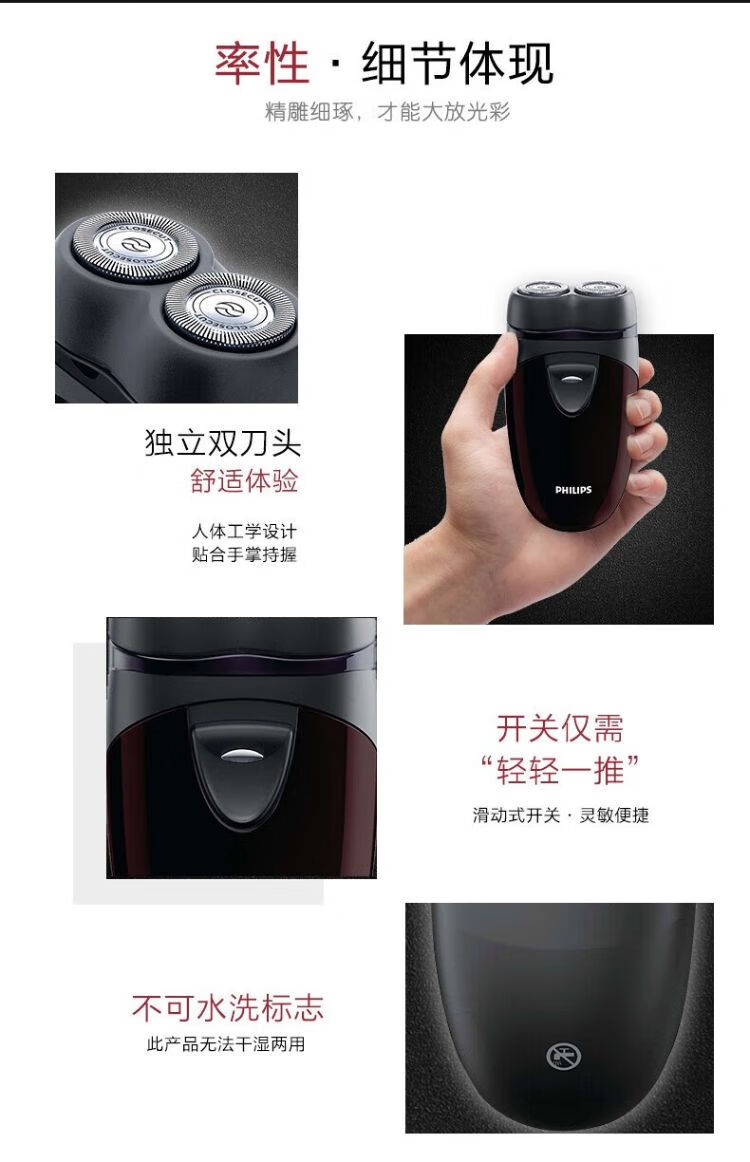 率性 · 细节体现
精雕细琢，才能大放光彩

CLOSECUT
CLOSECUT

独立双刀头
舒适体验

人体工学设计
贴合手掌持握

PHILIPS

开关仅需
“轻轻一推”

滑动式开关 · 灵敏便捷

不可水洗标志
此产品无法干湿两用