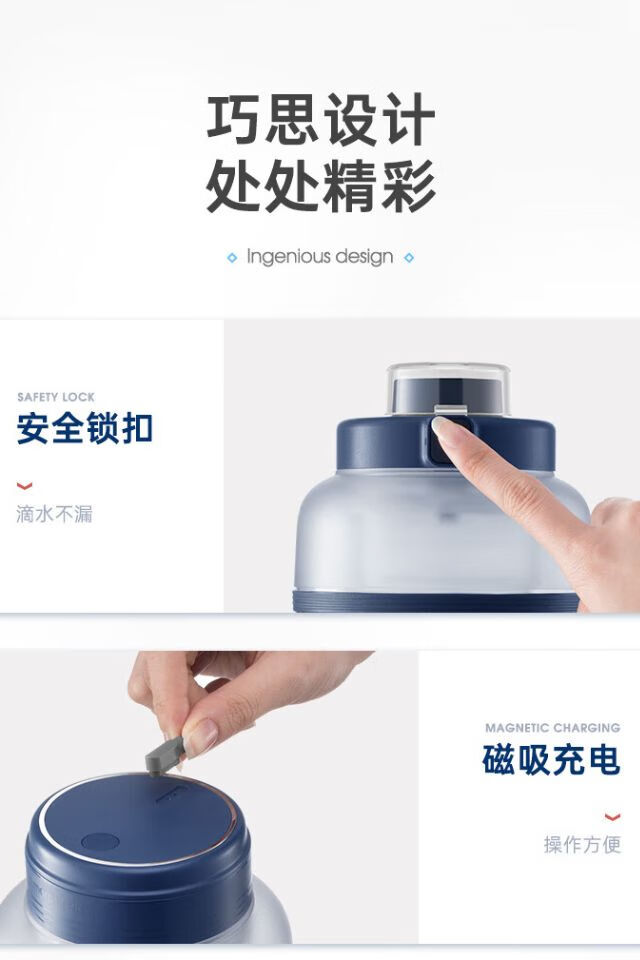 巧思设计
处处精彩

Ingenious design

SAFETY LOCK
安全锁扣

滴水不漏

MAGNETIC CHARGING
磁吸充电

操作方便