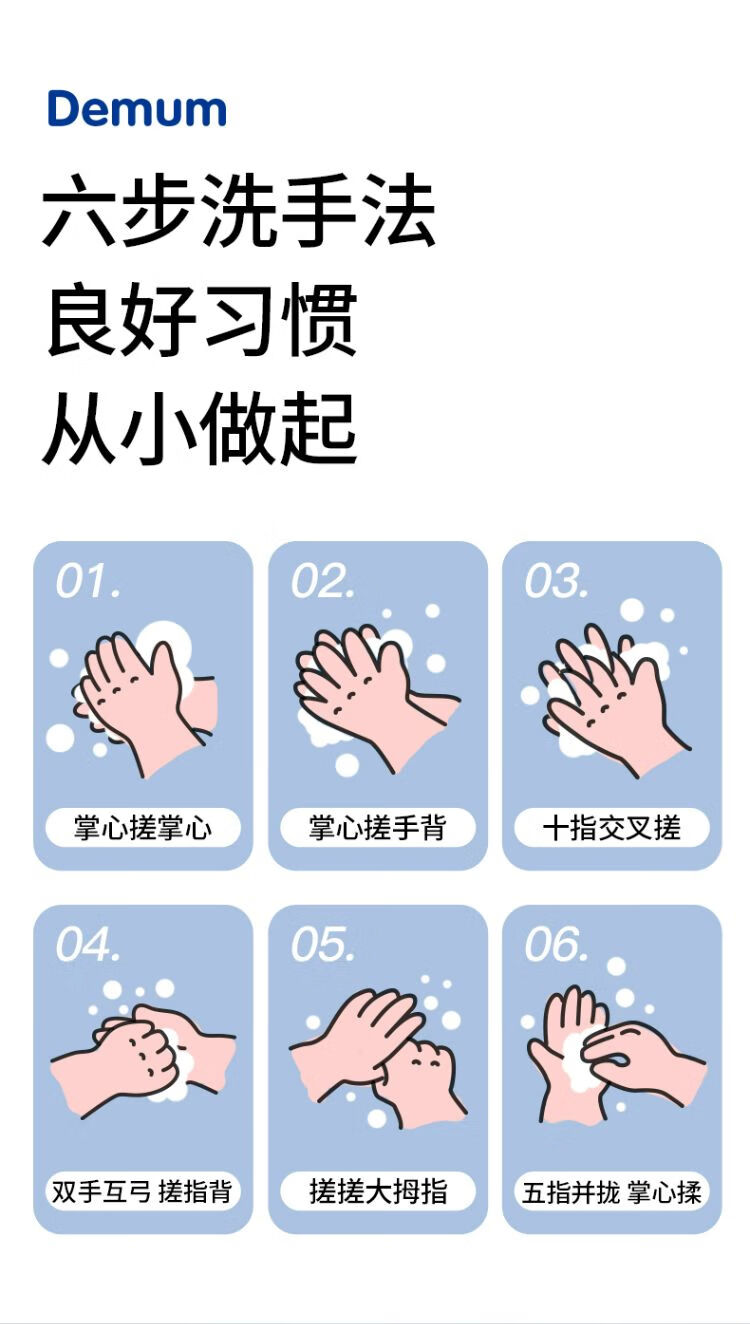 Demum

六步洗手法
良好习惯
从小做起

01.
掌心搓掌心

02.
掌心搓手背

03.
十指交叉搓

04.
双手互弓 搓指背

05.
搓搓大拇指

06.
五指并拢 掌心揉