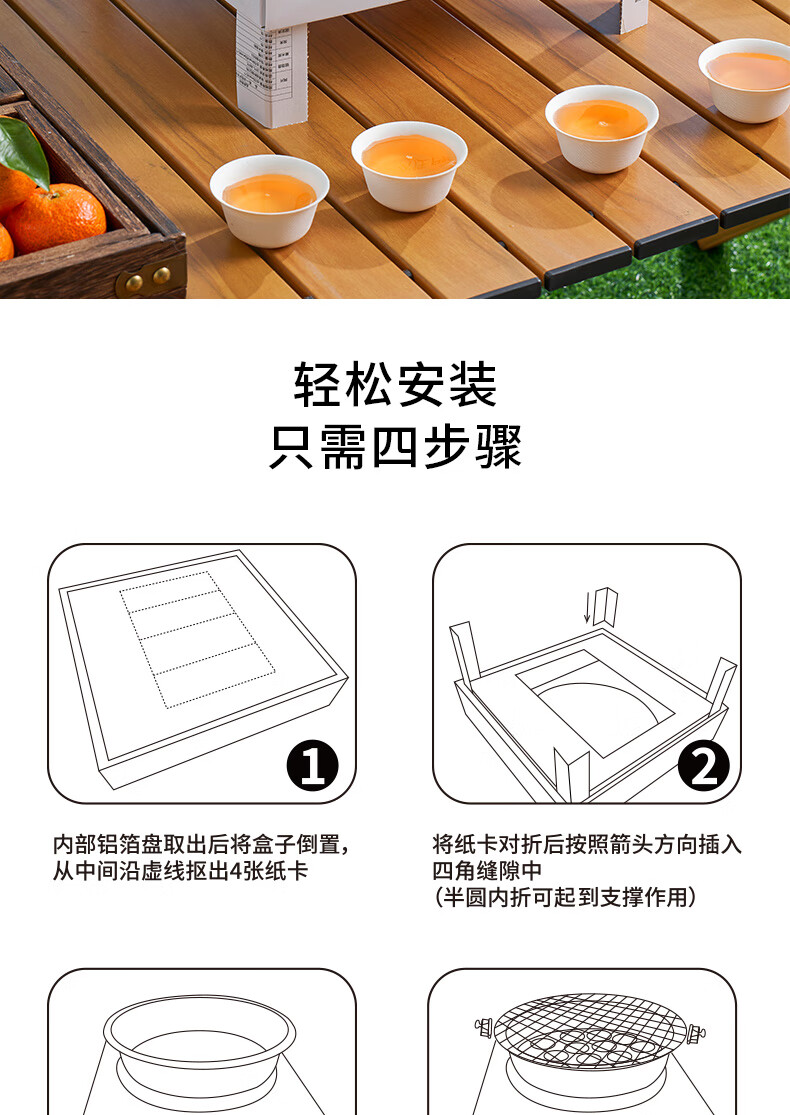 轻松安装
只需四步骤

1

内部铝箔盘取出后将盒子倒置，从中间沿虚线抠出4张纸卡

2

将纸卡对折后按照箭头方向插入四角缝隙中
（半圆内折可起到支撑作用）