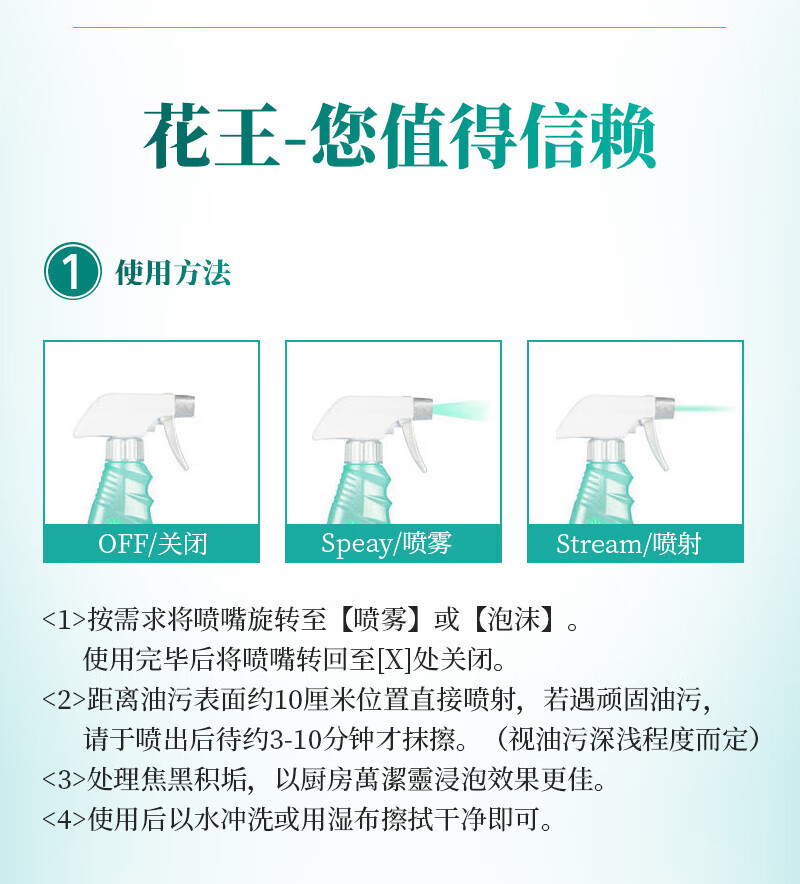 花王-您值得信赖

1 使用方法

OFF/关闭

Speay/喷雾

Stream/喷射

<1>按需求将喷嘴旋转至【喷雾】或【泡沫】。
使用完毕后将喷嘴转回至[X]处关闭。

<2>距离油污表面约10厘米位置直接喷射，若遇顽固油污，请于喷出后待约3-10分钟才抹擦。（视油污深浅程度而定）

<3>处理焦黑积垢，以厨房萬潔靈浸泡效果更佳。

<4>使用后以水冲洗或用湿布擦拭干净即可。