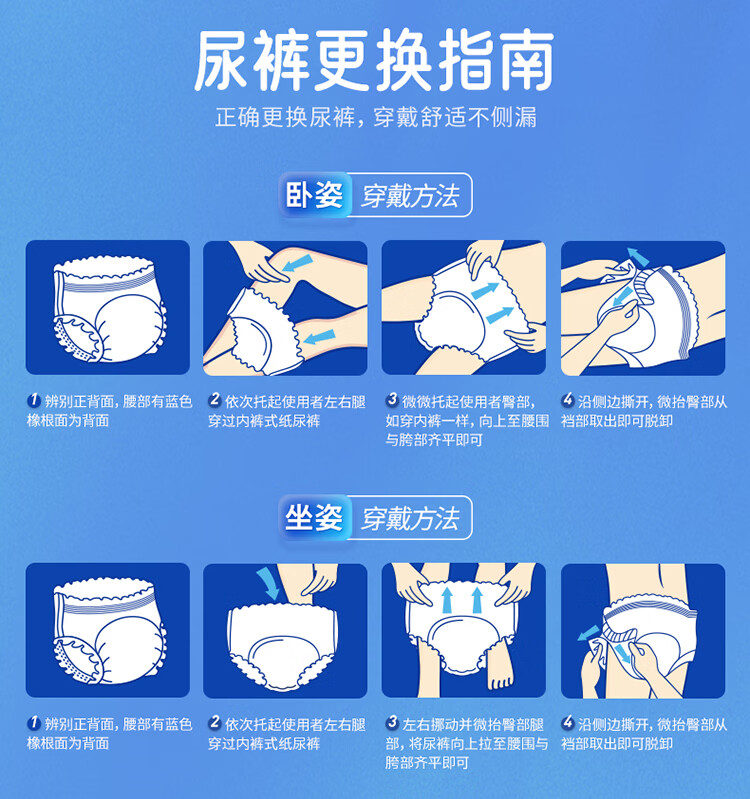 尿裤更换指南

正确更换尿裤，穿戴舒适不侧漏

卧姿 穿戴方法

1 辨别正背面，腰部有蓝色橡根面为背面

2 依次托起使用者左右腿穿过内裤式纸尿裤

3 微微托起使用者臀部，如穿内裤一样，向上至腰围与胯部齐平即可

4 沿侧边撕开，微抬臀部从裆部取出即可脱卸

坐姿 穿戴方法

1 辨别正背面，腰部有蓝色橡根面为背面

2 依次托起使用者左右腿穿过内裤式纸尿裤

3 左右挪动并微抬臀部腿部，将尿裤向上拉至腰围与胯部齐平即可

4 沿侧边撕开，微抬臀部从裆部取出即可脱卸