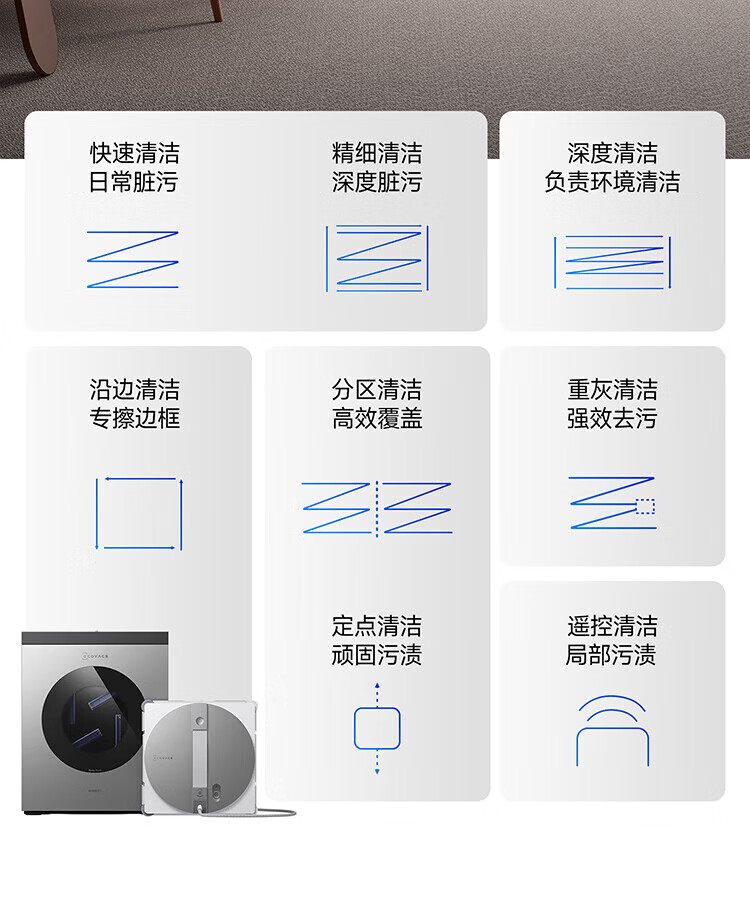 快速清洁
日常脏污

精细清洁
深度脏污

深度清洁
负责环境清洁

沿边清洁
专擦边框

分区清洁
高效覆盖

重灰清洁
强效去污

定点清洁
顽固污渍

遥控清洁
局部污渍

ECOVACS

ECOVACS