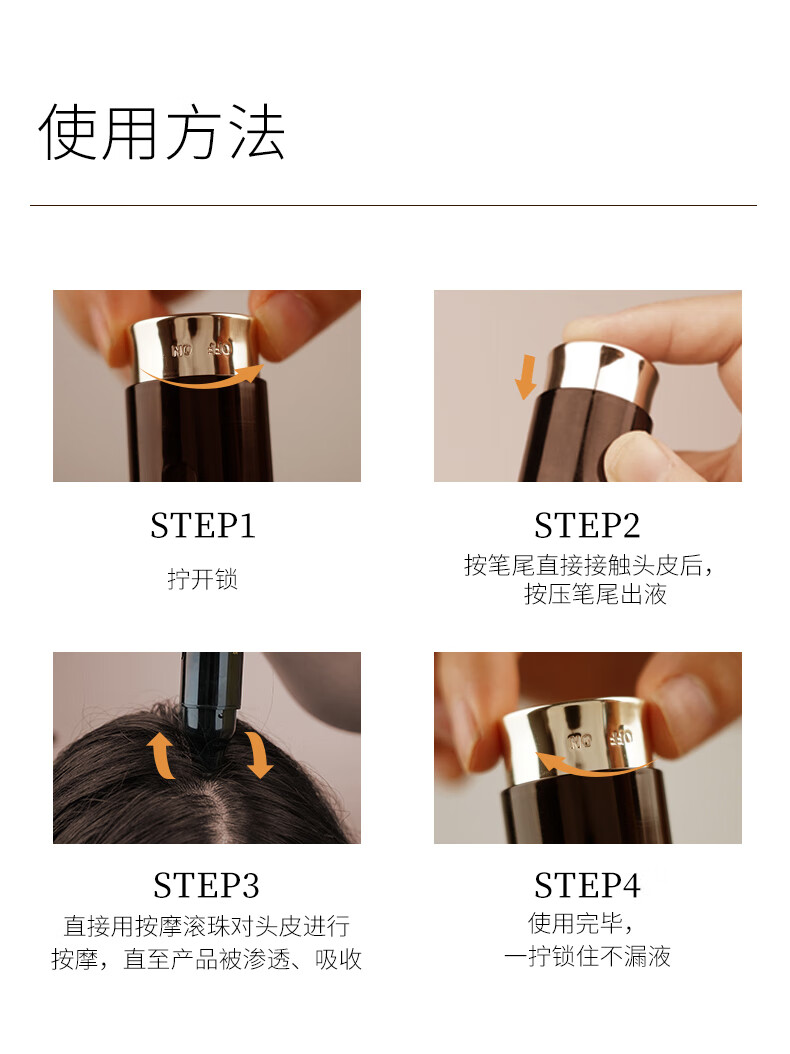 使用方法

ON OFF

STEP1
拧开锁

STEP2
按笔尾直接接触头皮后，按压笔尾出液

STEP3
直接用按摩滚珠对头皮进行按摩，直至产品被渗透、吸收

ON OFF

STEP4
使用完毕，一拧锁住不漏液