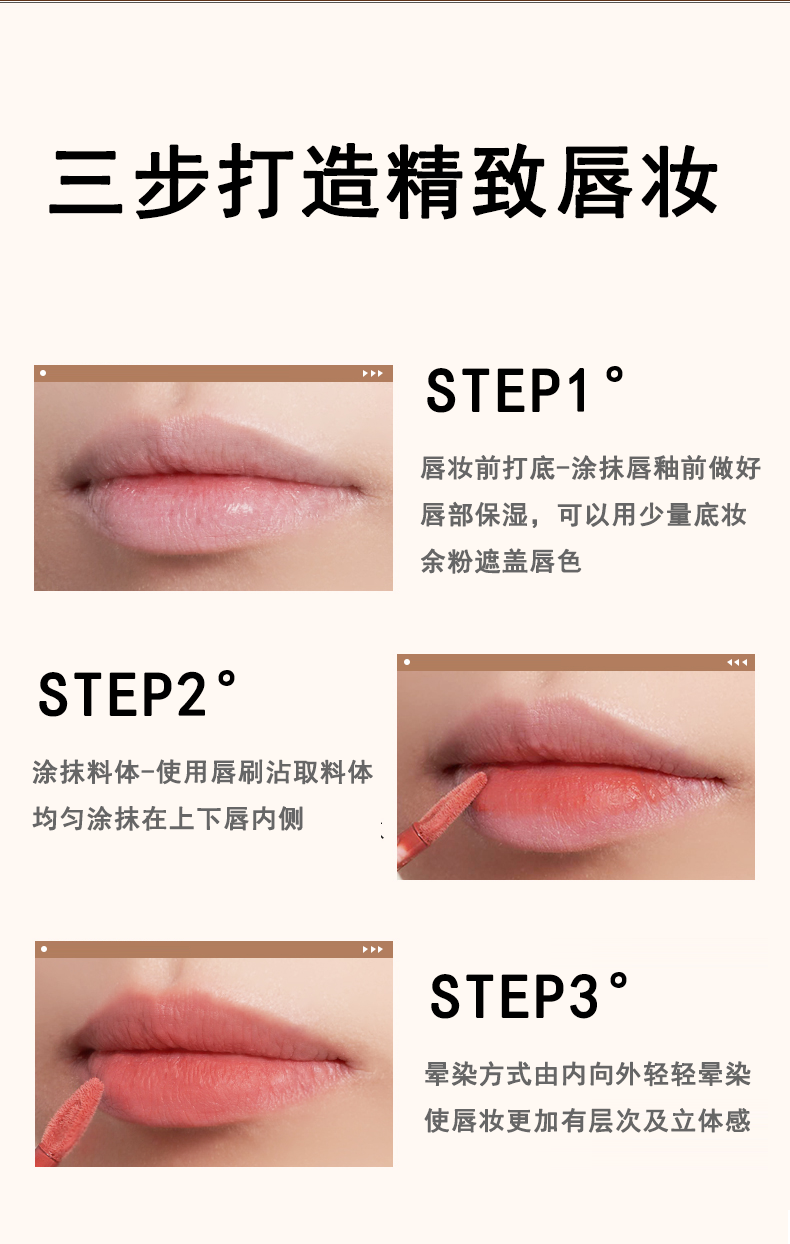 三步打造精致唇妆

STEP1°

唇妆前打底-涂抹唇釉前做好唇部保湿，可以用少量底妆余粉遮盖唇色

STEP2°

涂抹料体-使用唇刷沾取料体均匀涂抹在上下唇内侧

STEP3°

晕染方式由内向外轻轻晕染使唇妆更加有层次及立体感