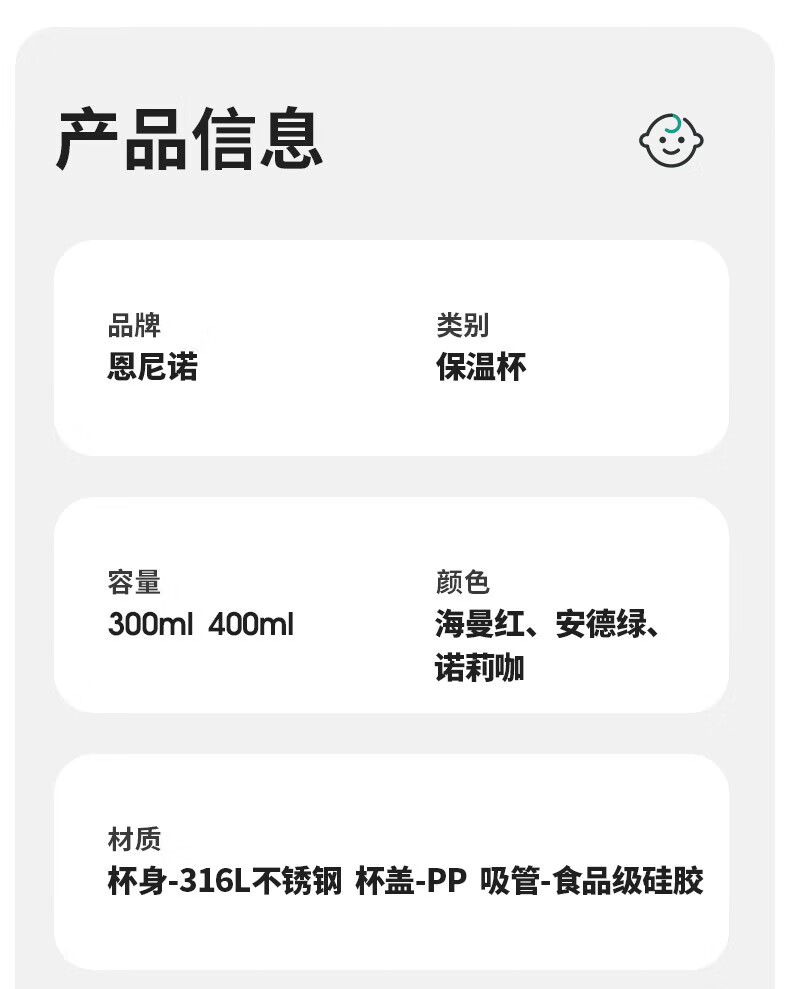 产品信息

品牌
恩尼诺

类别
保温杯

容量
300ml 400ml

颜色
海曼红、安德绿、诺莉咖

材质
杯身-316L不锈钢 杯盖-PP 吸管-食品级硅胶