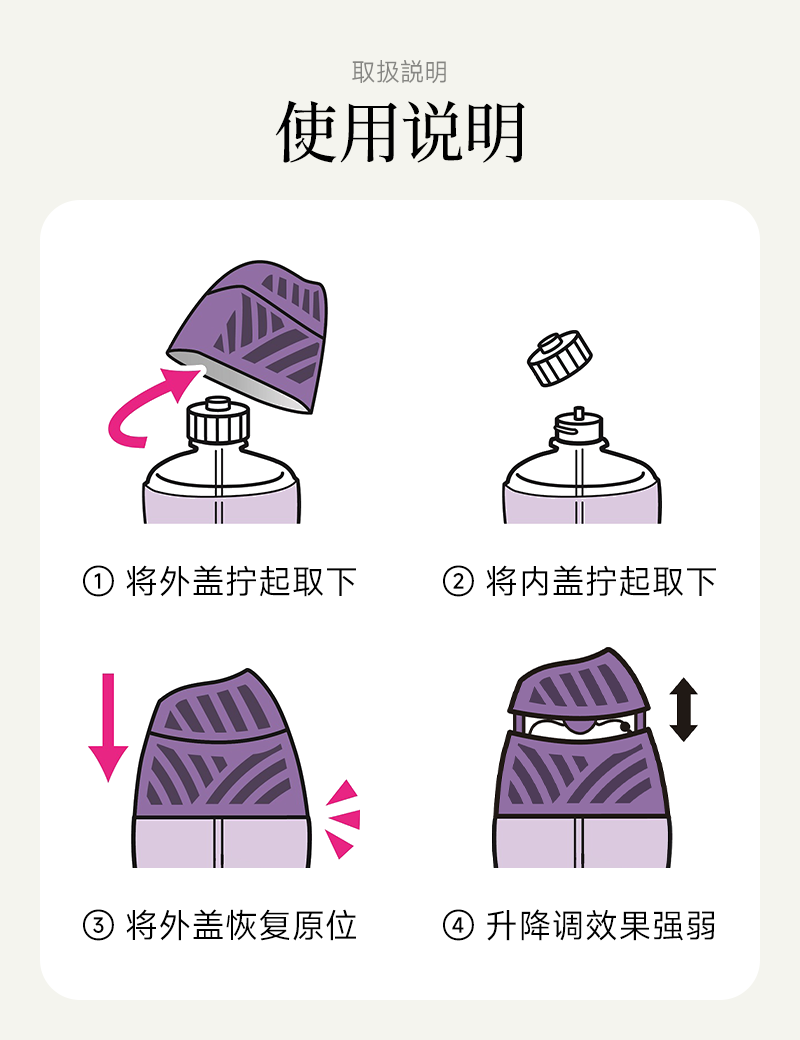 取扱説明

使用说明

① 将外盖拧起取下

② 将内盖拧起取下

③ 将外盖恢复原位

④ 升降调效果强弱