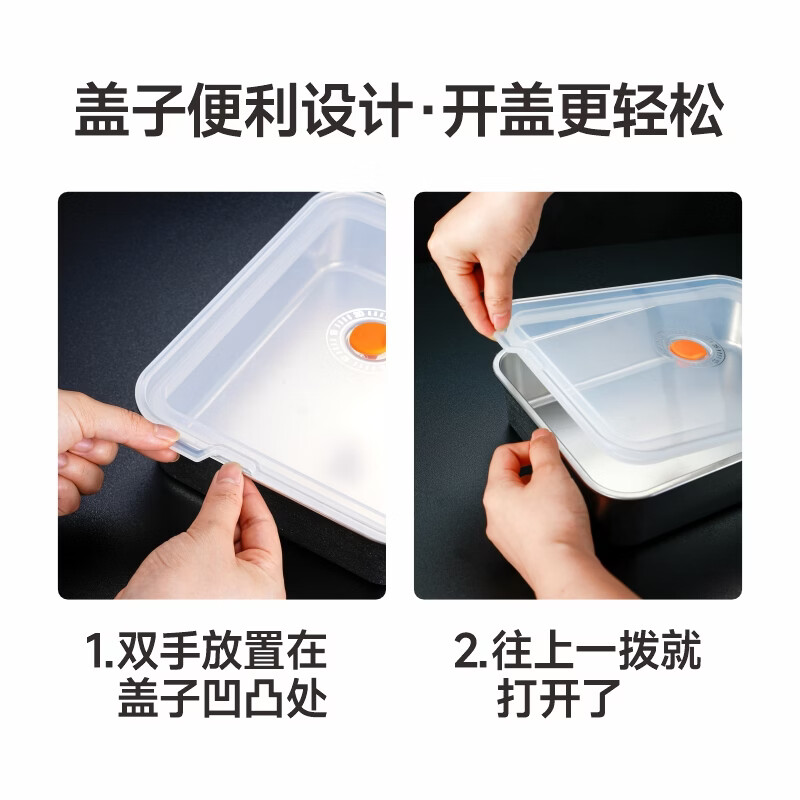 盖子便利设计·开盖更轻松

1.双手放置在盖子凹凸处

2.往上一拨就打开了