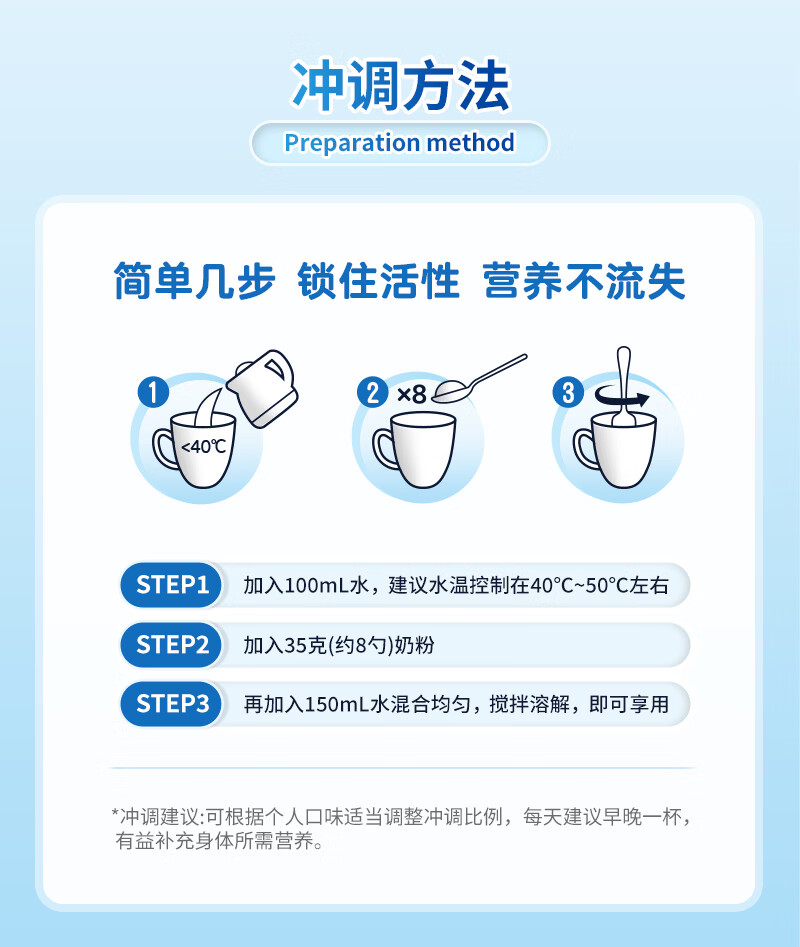 冲调方法

Preparation method

简单几步 锁住活性 营养不流失

1

<40℃

2 ×8

3

STEP1 加入100mL水，建议水温控制在40°C~50°C左右

STEP2 加入35克(约8勺)奶粉

STEP3 再加入150mL水混合均匀，搅拌溶解，即可享用

*冲调建议:可根据个人口味适当调整冲调比例，每天建议早晚一杯，有益补充身体所需营养。