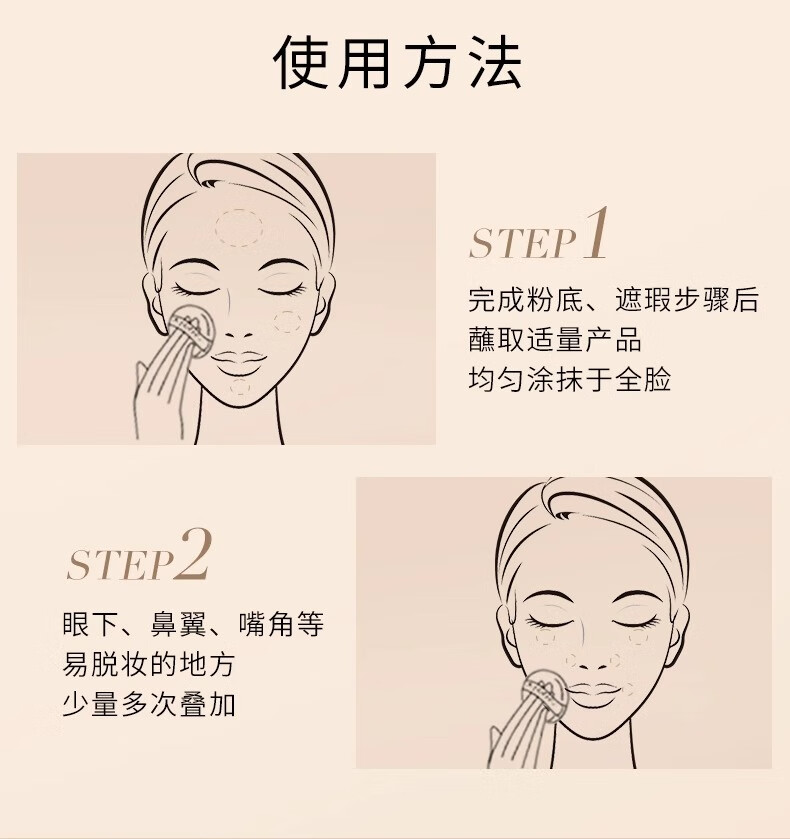 使用方法

STEP1

完成粉底、遮瑕步骤后
蘸取适量产品
均匀涂抹于全脸

STEP2

眼下、鼻翼、嘴角等
易脱妆的地方
少量多次叠加