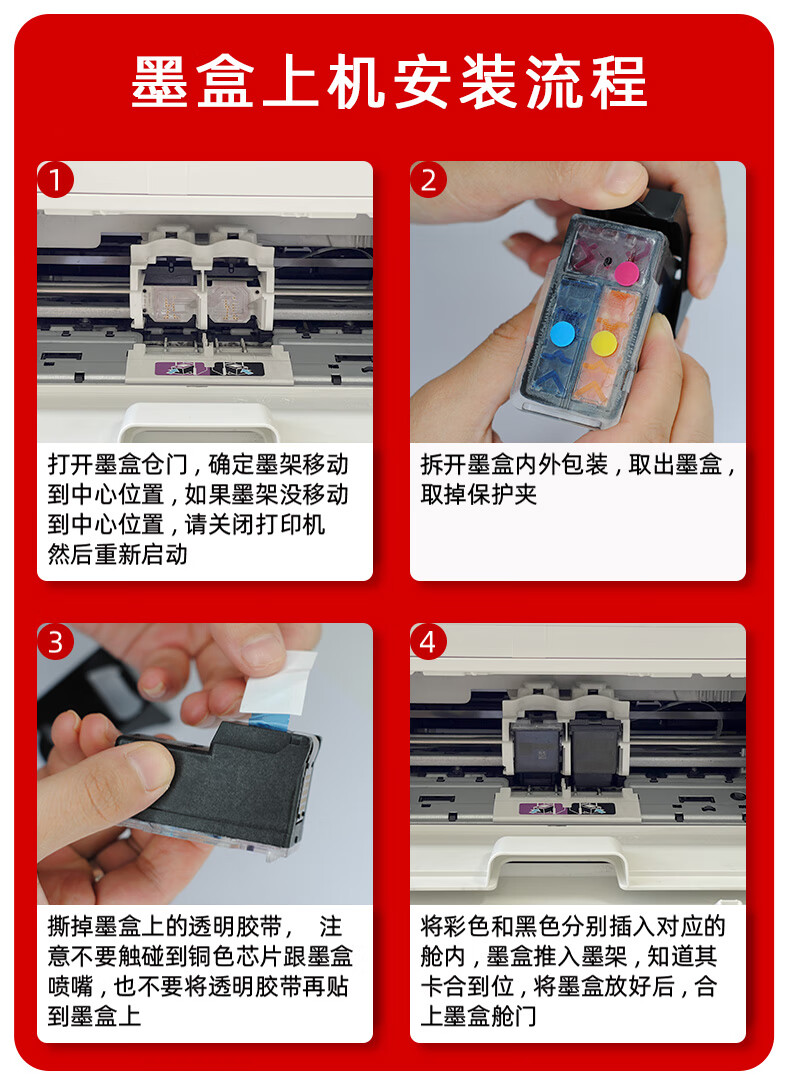 墨盒上机安装流程

1

打开墨盒仓门，确定墨架移动到中心位置，如果墨架没移动到中心位置，请关闭打印机然后重新启动

2

拆开墨盒内外包装，取出墨盒，取掉保护夹

3

撕掉墨盒上的透明胶带， 注意不要触碰到铜色芯片跟墨盒喷嘴，也不要将透明胶带再贴到墨盒上

4

将彩色和黑色分别插入对应的舱内，墨盒推入墨架，知道其卡合到位，将墨盒放好后，合上墨盒舱门