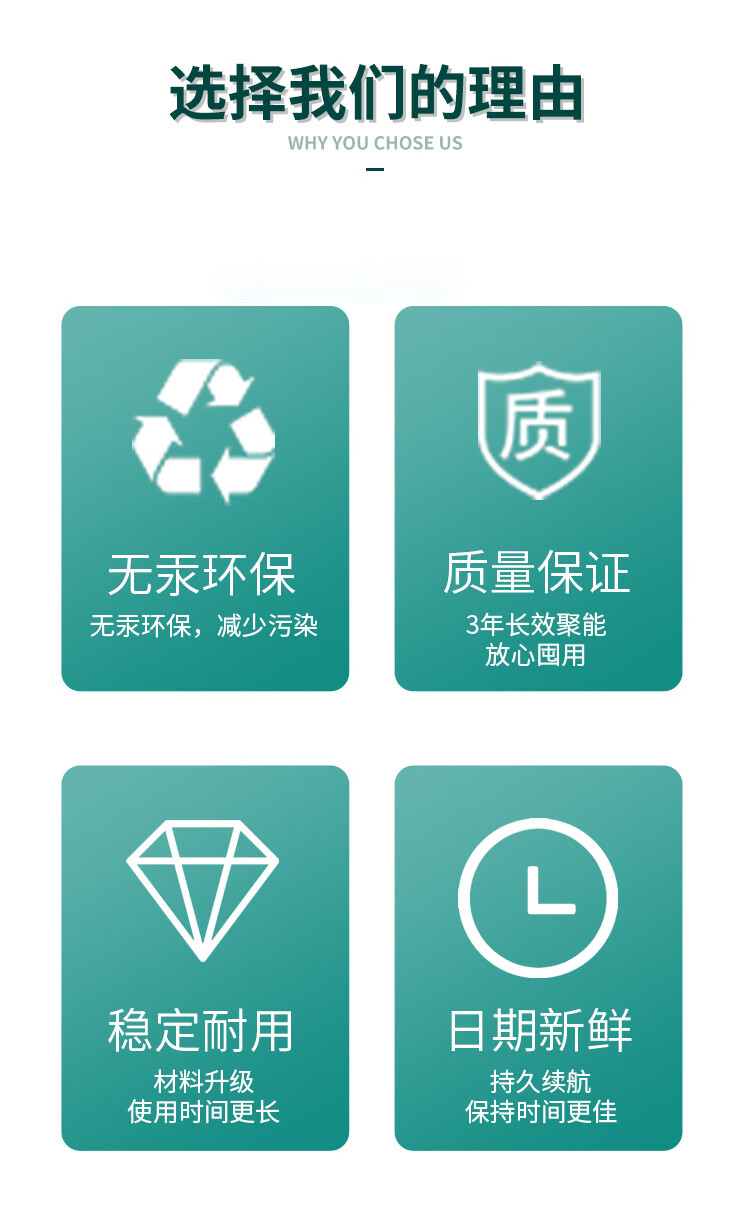 选择我们的理由
WHY YOU CHOSE US

质

无汞环保
无汞环保，减少污染

质量保证
3年长效聚能
放心囤用

稳定耐用
材料升级
使用时间更长

日期新鲜
持久续航
保持时间更佳