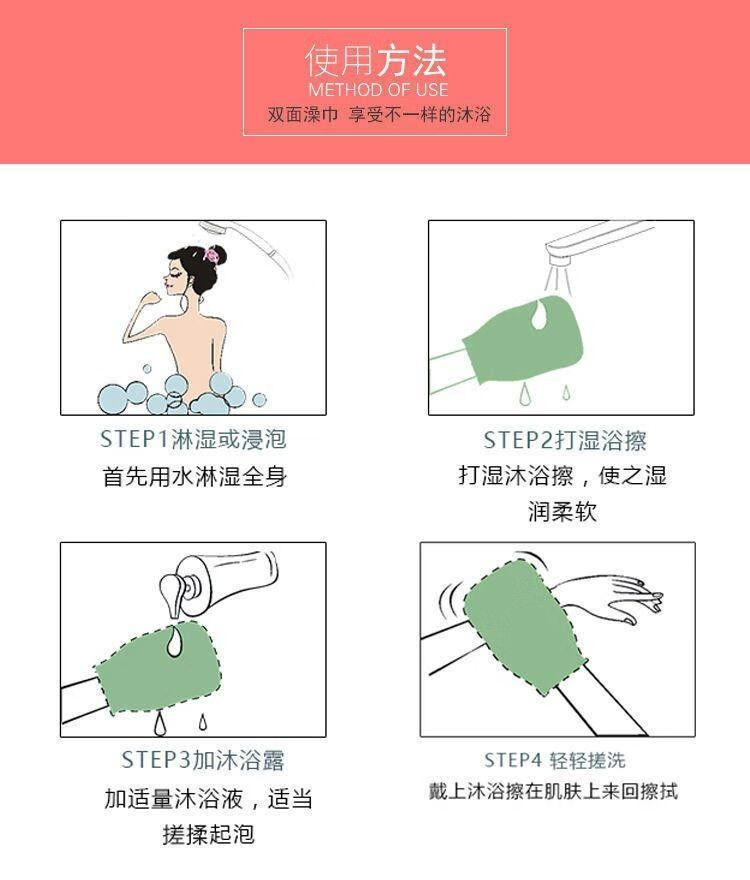 使用方法
METHOD OF USE
双面澡巾 享受不一样的沐浴

STEP1淋湿或浸泡
首先用水淋湿全身

STEP2打湿浴擦
打湿沐浴擦，使之湿润柔软

STEP3加沐浴露
加适量沐浴液，适当搓揉起泡

STEP4 轻轻搓洗
戴上沐浴擦在肌肤上来回擦拭