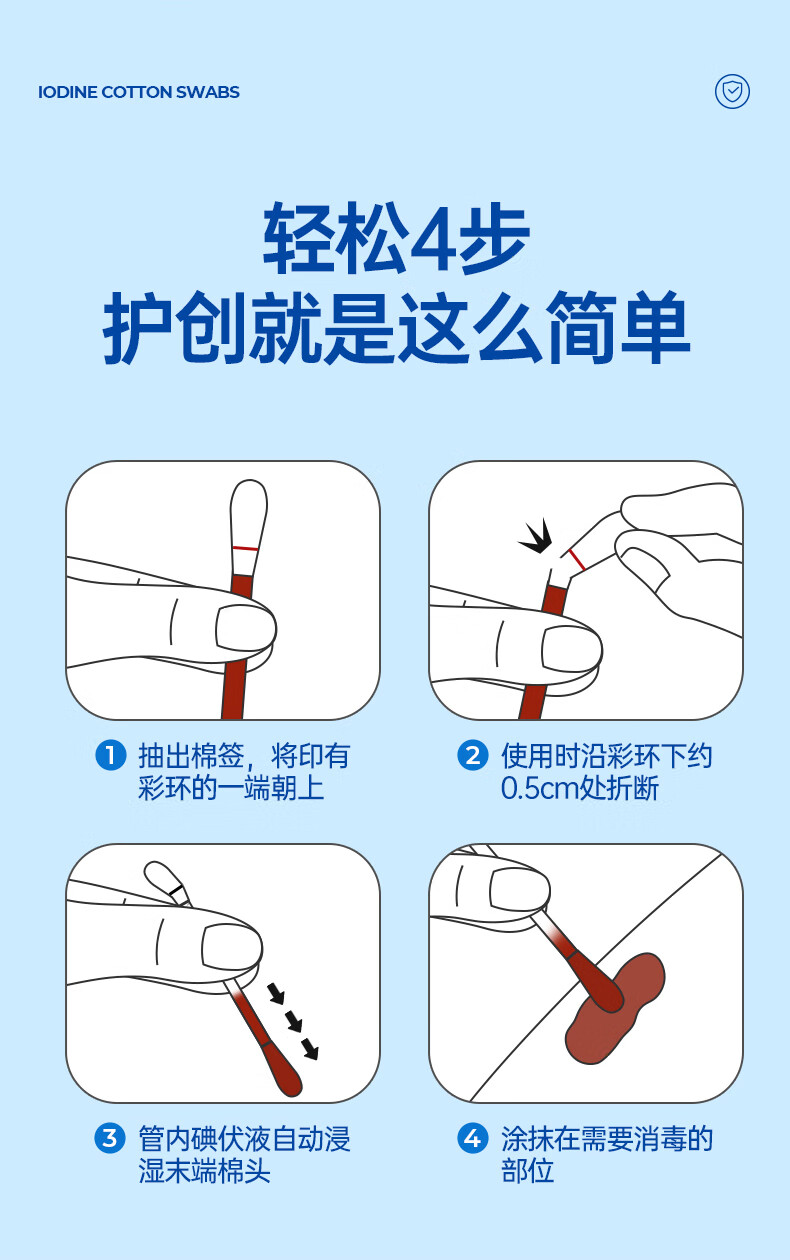 IODINE COTTON SWABS

轻松4步
护创就是这么简单

1 抽出棉签，将印有彩环的一端朝上

2 使用时沿彩环下约0.5cm处折断

3 管内碘伏液自动浸湿末端棉头

4 涂抹在需要消毒的部位