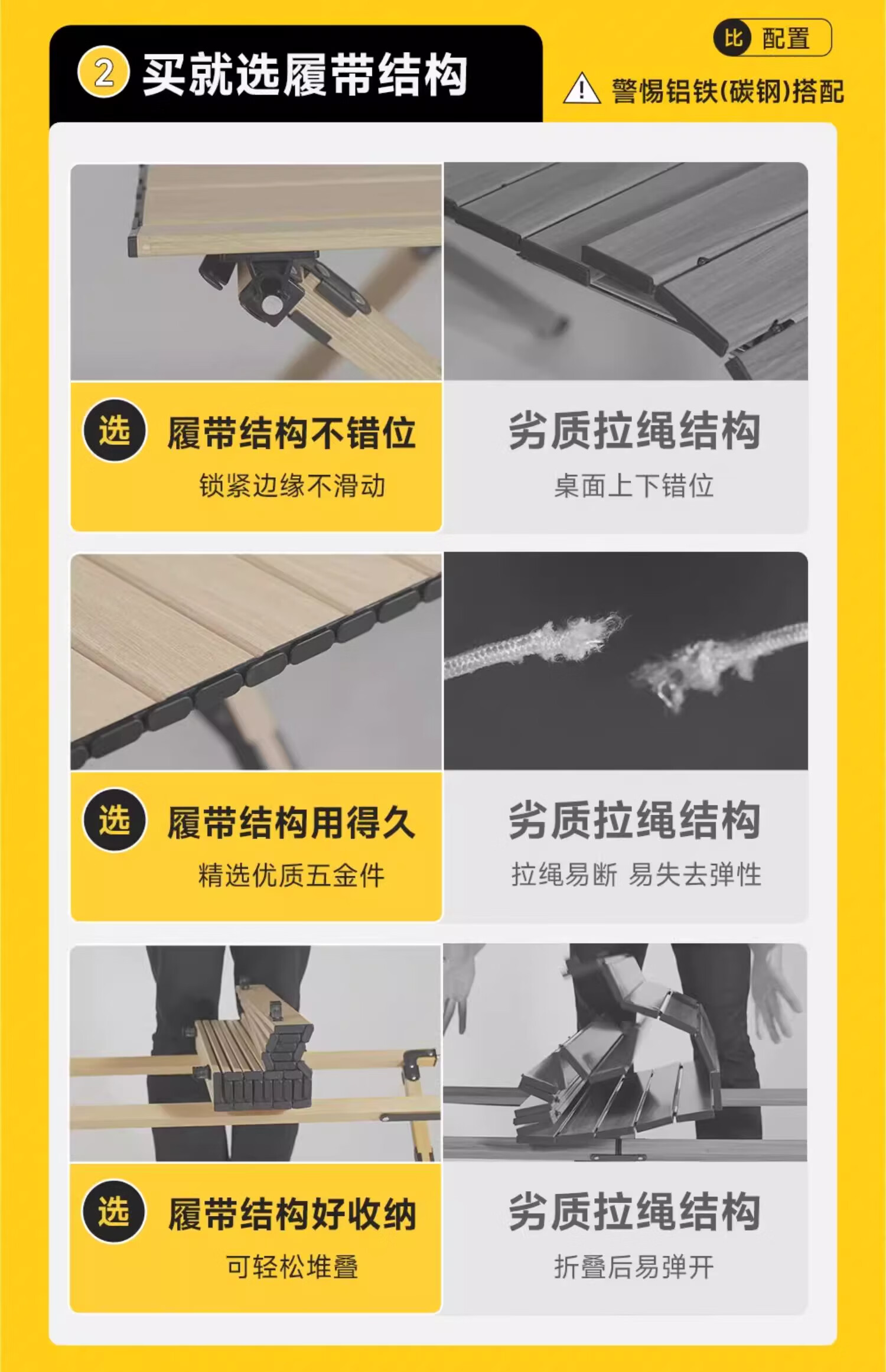 ② 买就选履带结构

比 配置

警惕铝铁(碳钢)搭配

选 履带结构不错位

锁紧边缘不滑动

劣质拉绳结构

桌面上下错位

选 履带结构用得久

精选优质五金件

劣质拉绳结构

拉绳易断 易失去弹性

选 履带结构好收纳

可轻松堆叠

劣质拉绳结构

折叠后易弹开