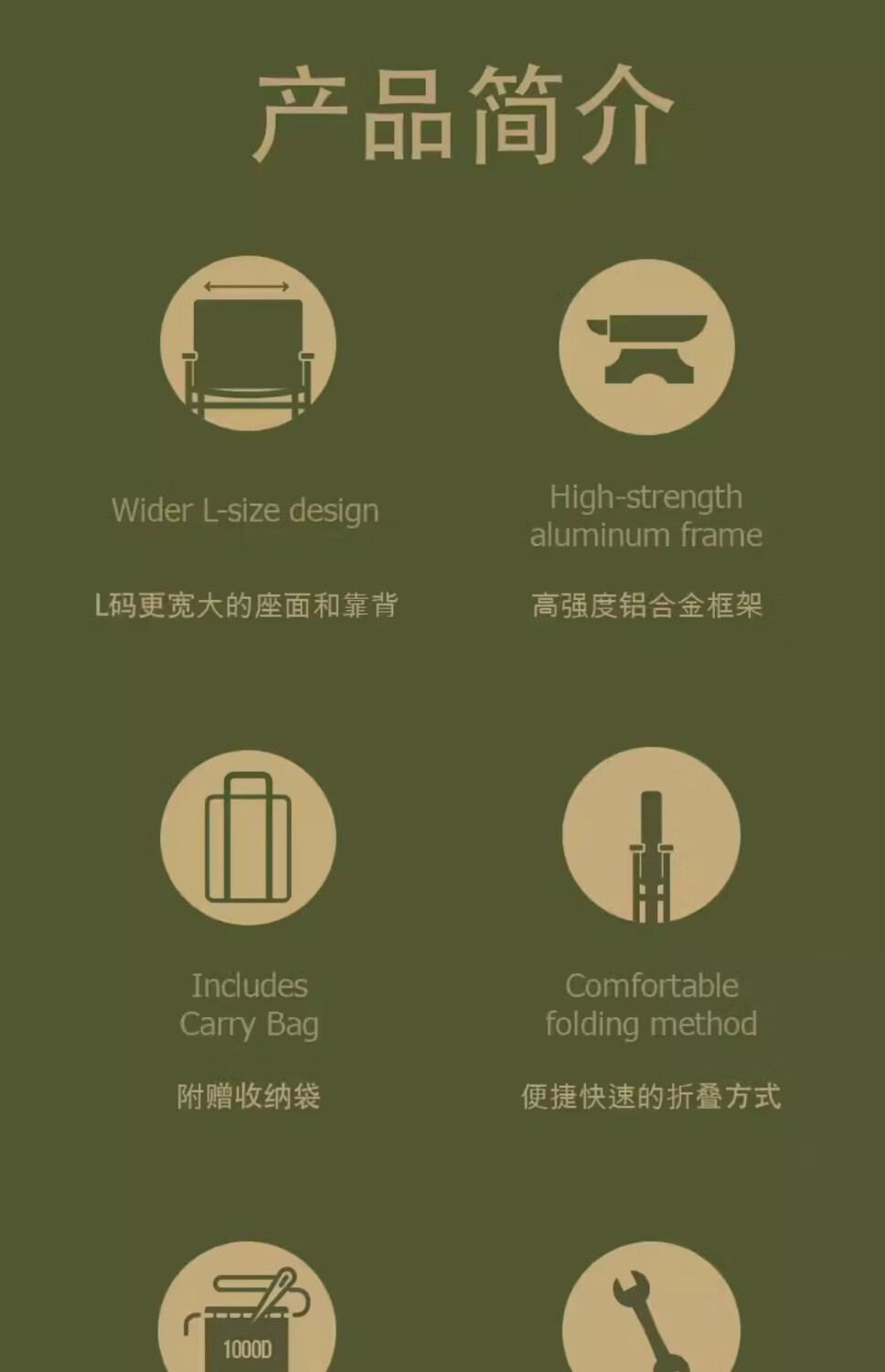 产品简介

Wider L-size design

L码更宽大的座面和靠背

High-strength aluminum frame

高强度铝合金框架

Includes Carry Bag

附赠收纳袋

Comfortable folding method

便捷快速的折叠方式

1000D