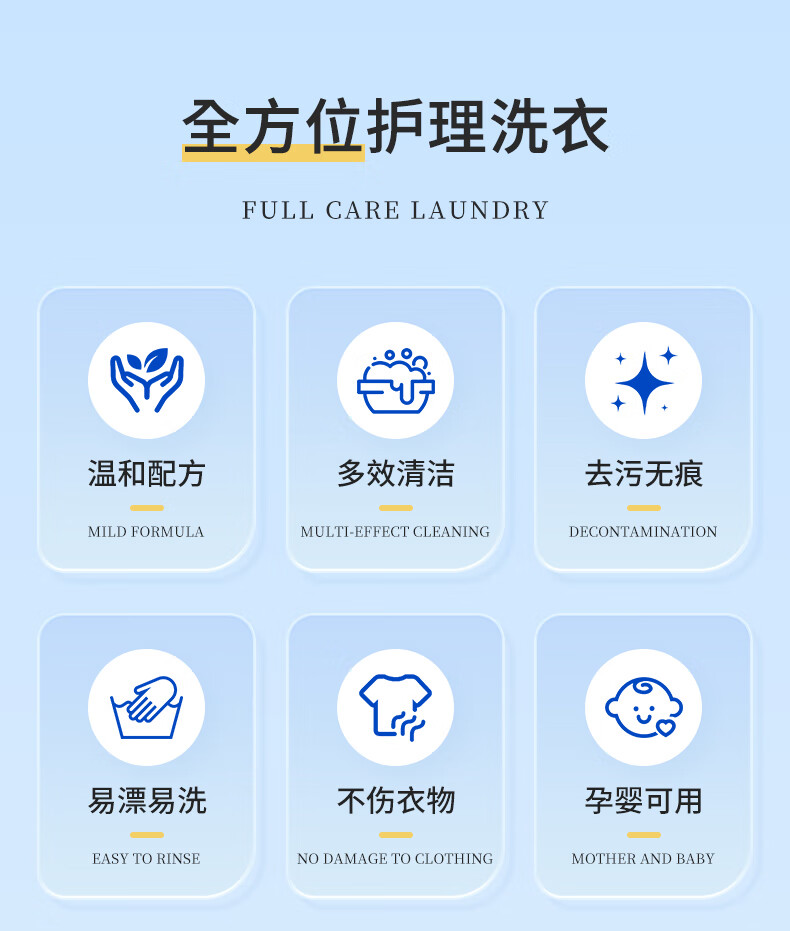 全方位护理洗衣

FULL CARE LAUNDRY

温和配方

MILD FORMULA

多效清洁

MULTI-EFFECT CLEANING

去污无痕

DECONTAMINATION

易漂易洗

EASY TO RINSE

不伤衣物

NO DAMAGE TO CLOTHING

孕婴可用

MOTHER AND BABY