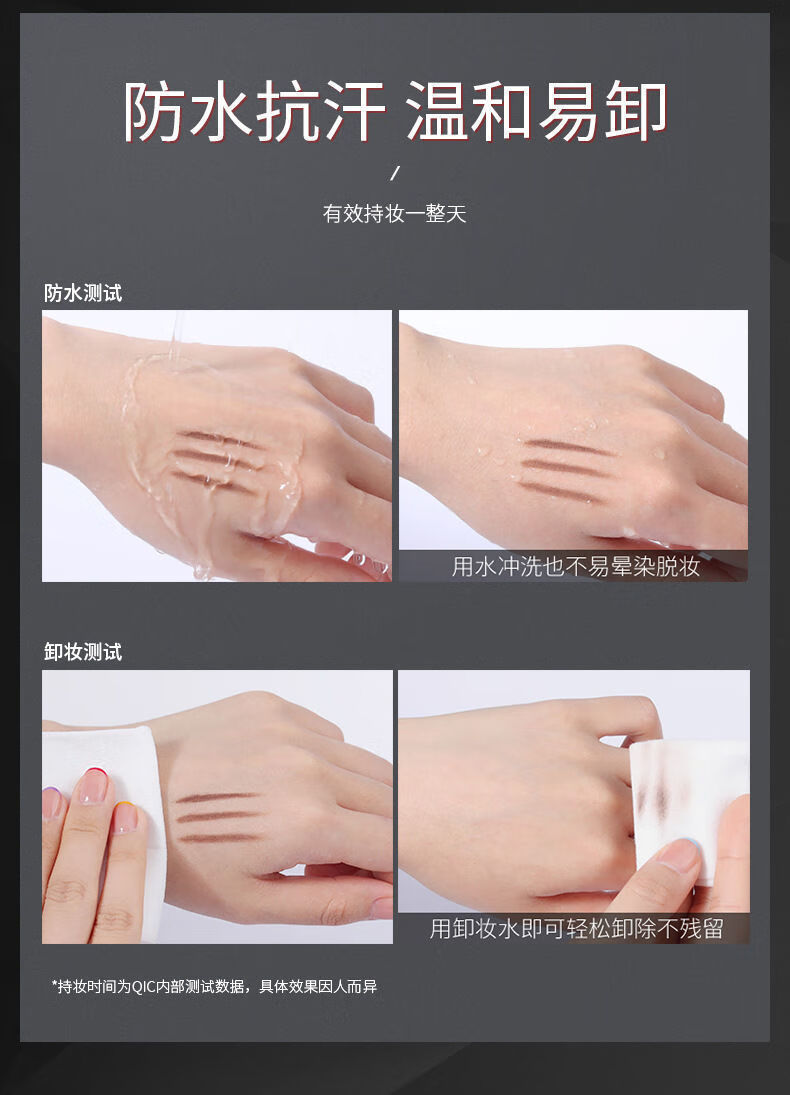 防水抗汗 温和易卸

/

有效持妆一整天

防水测试

用水冲洗也不易晕染脱妆

卸妆测试

用卸妆水即可轻松卸除不残留

*持妆时间为QIC内部测试数据，具体效果因人而异