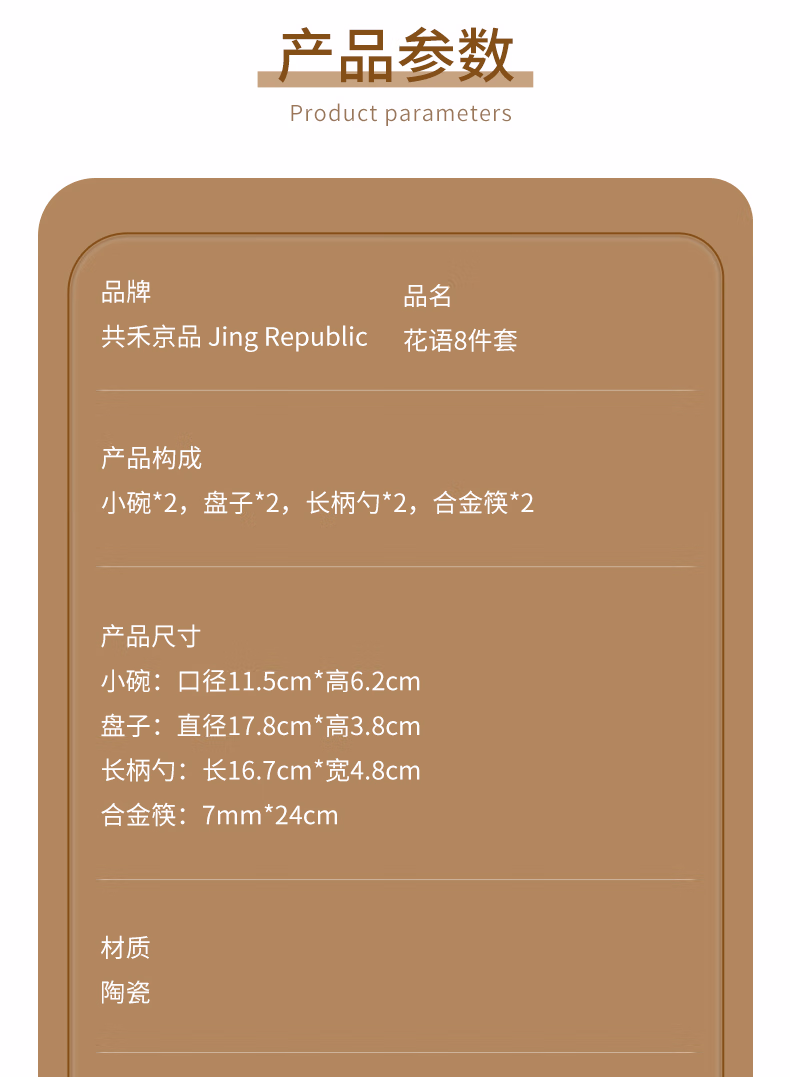 产品参数

Product parameters

品牌
共禾京品 Jing Republic

品名
花语8件套

产品构成
小碗*2，盘子*2，长柄勺*2，合金筷*2

产品尺寸
小碗：口径11.5cm*高6.2cm
盘子：直径17.8cm*高3.8cm
长柄勺：长16.7cm*宽4.8cm
合金筷：7mm*24cm

材质
陶瓷