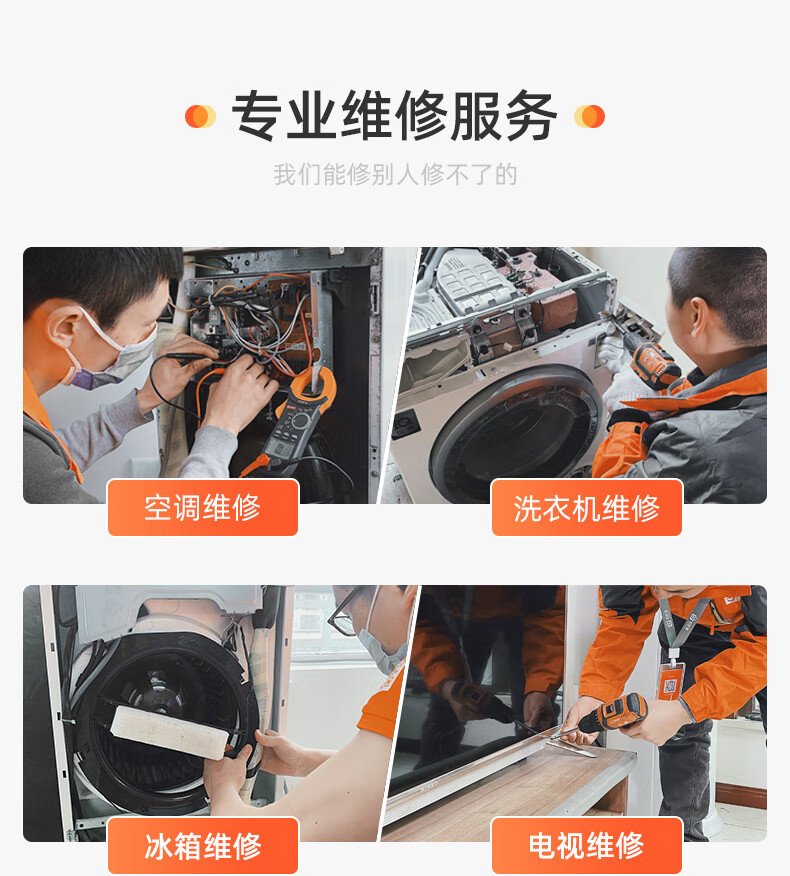 专业维修服务

我们能修别人修不了的

空调维修

洗衣机维修

冰箱维修

电视维修