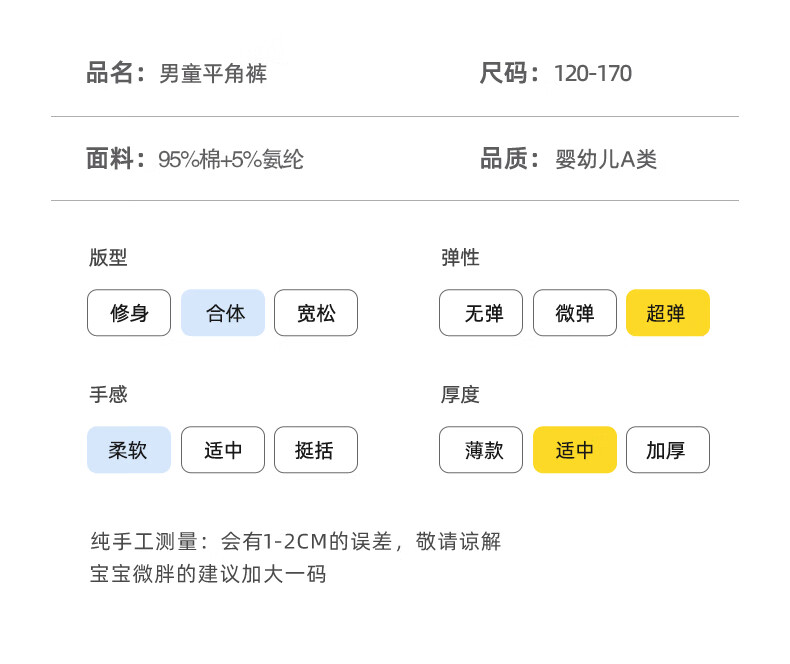 品名：男童平角裤　　尺码：120-170

面料：95%棉+5%氨纶　　品质：婴幼儿A类

版型

修身　合体　宽松

弹性

无弹　微弹　超弹

手感

柔软　适中　挺括

厚度

薄款　适中　加厚

纯手工测量：会有1-2CM的误差，敬请谅解
宝宝微胖的建议加大一码