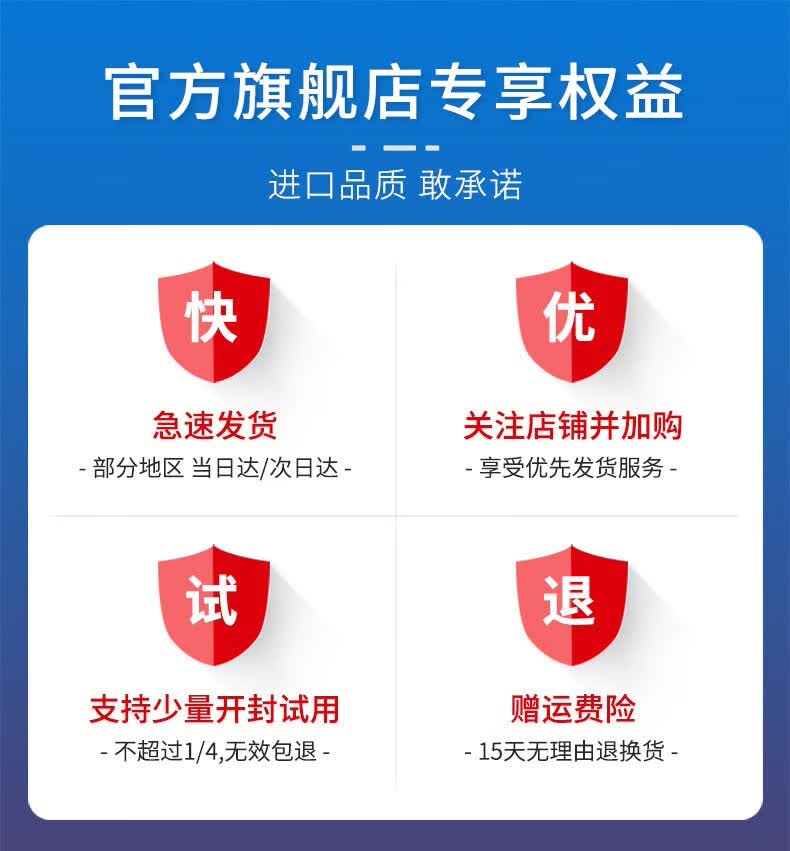 官方旗舰店专享权益

进口品质 敢承诺

快

急速发货

- 部分地区 当日达/次日达 -

优

关注店铺并加购

- 享受优先发货服务 -

试

支持少量开封试用

- 不超过1/4,无效包退 -

退

赠运费险

- 15天无理由退换货 -