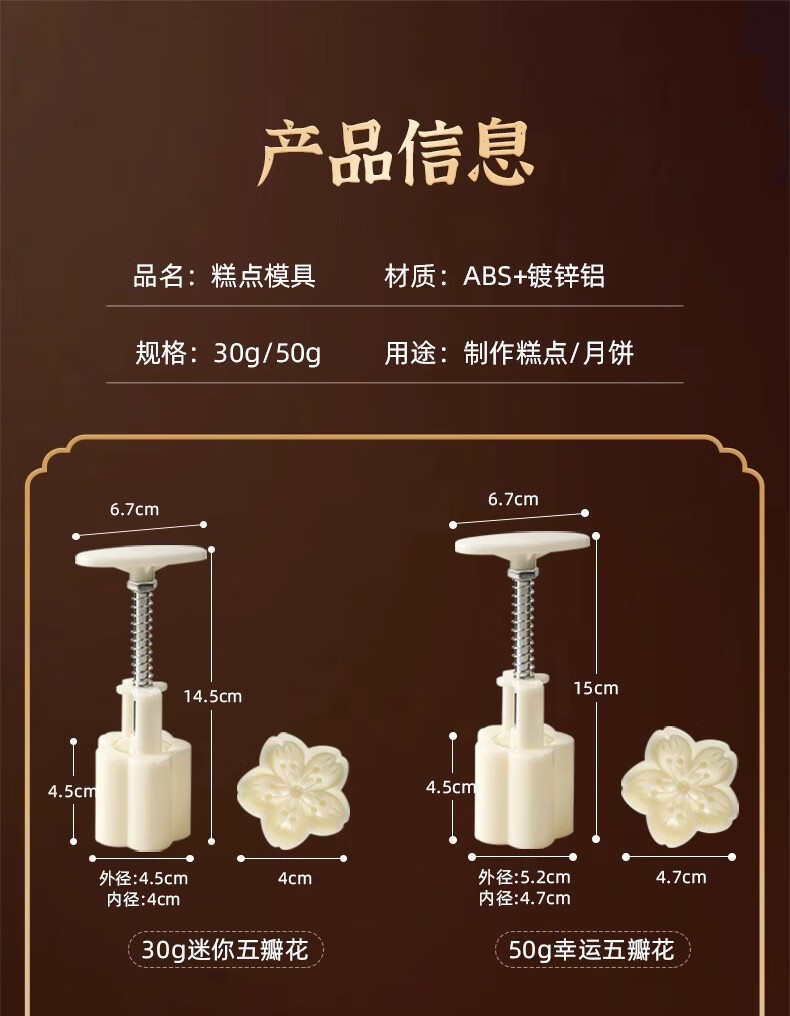 产品信息

品名：糕点模具　　材质：ABS+镀锌铝

规格：30g/50g　　用途：制作糕点/月饼

6.7cm

14.5cm

4.5cm

外径:4.5cm
内径:4cm

4cm

30g迷你五瓣花

6.7cm

15cm

4.5cm

外径:5.2cm
内径:4.7cm

4.7cm

50g幸运五瓣花