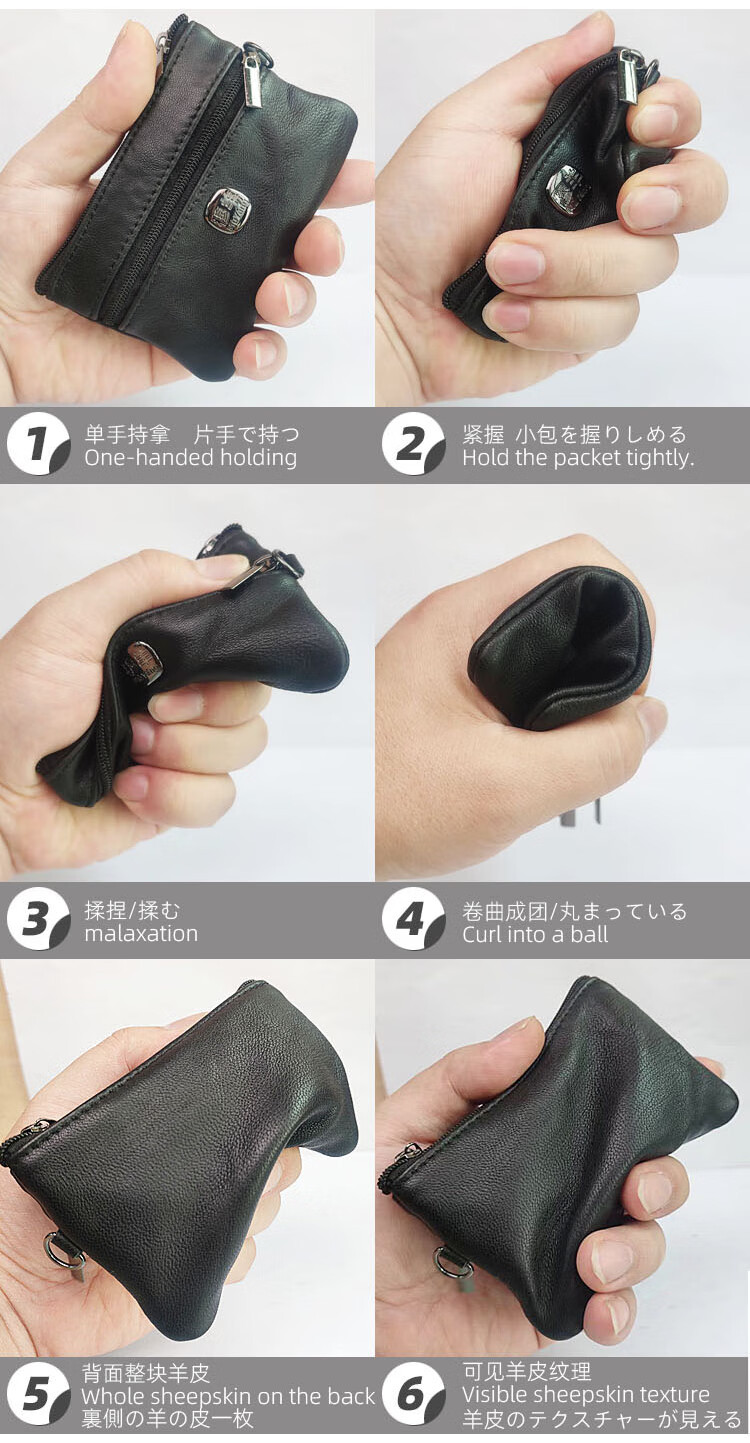 1
单手持拿　片手で持つ
One-handed holding

2
紧握 小包を握りしめる
Hold the packet tightly.

3
揉捏/揉む
malaxation

4
卷曲成团/丸まっている
Curl into a ball

5
背面整块羊皮
Whole sheepskin on the back
裏側の羊の皮一枚

6
可见羊皮纹理
Visible sheepskin texture
羊皮のテクスチャーが見える