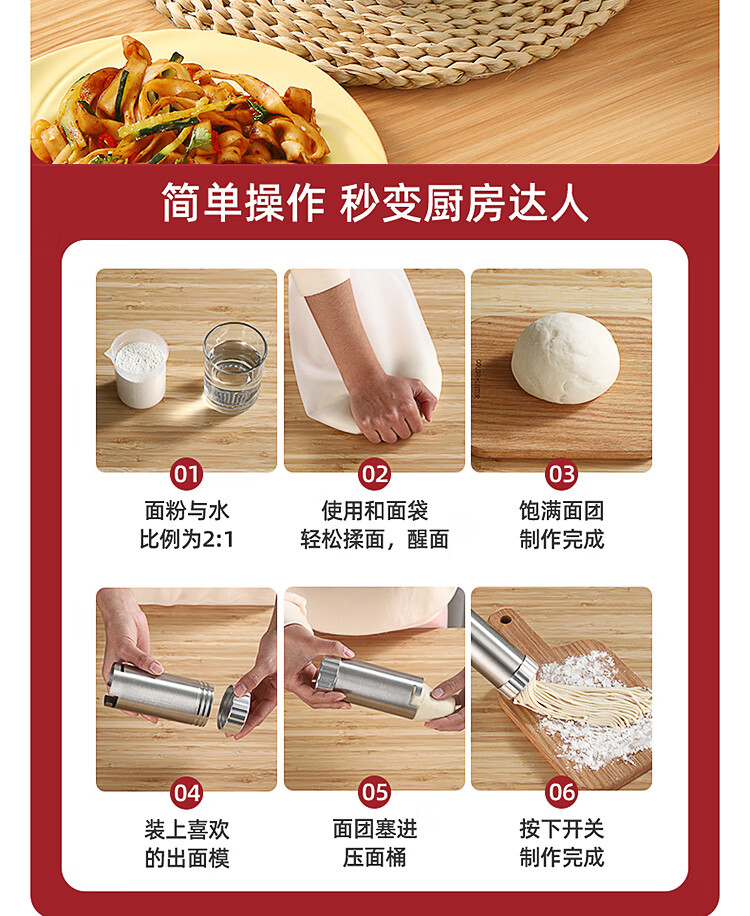 简单操作 秒变厨房达人

01
面粉与水
比例为2:1

02
使用和面袋
轻松揉面，醒面

03
饱满面团
制作完成

04
装上喜欢
的出面模

05
面团塞进
压面桶

06
按下开关
制作完成