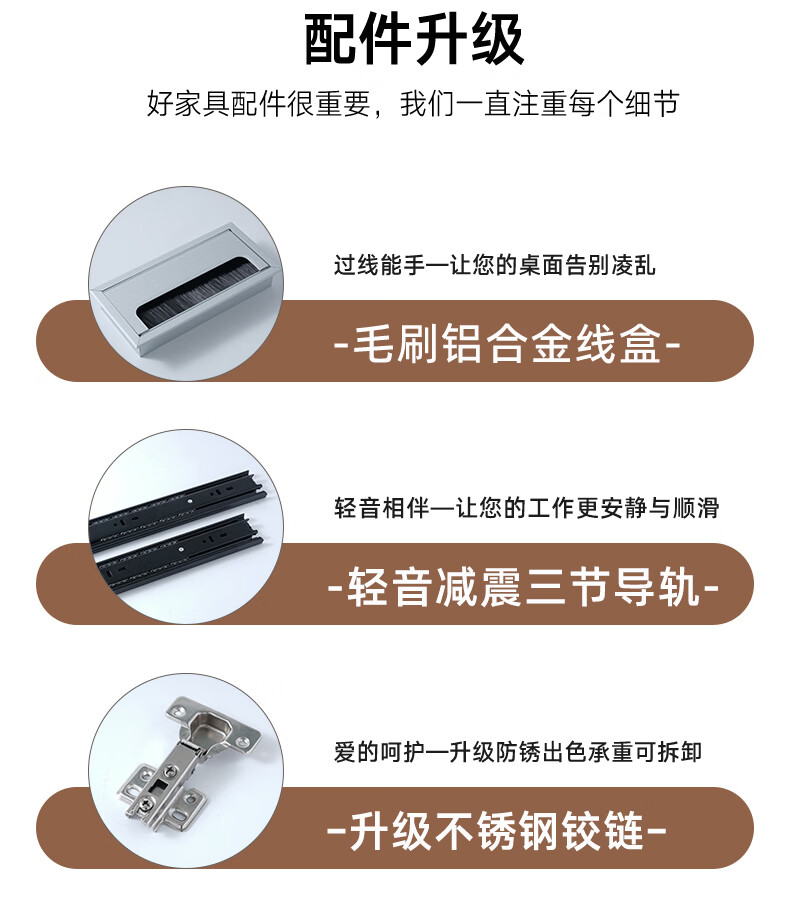 配件升级

好家具配件很重要，我们一直注重每个细节

过线能手—让您的桌面告别凌乱

-毛刷铝合金线盒-

轻音相伴—让您的工作更安静与顺滑

-轻音减震三节导轨-

爱的呵护—升级防锈出色承重可拆卸

-升级不锈钢铰链-