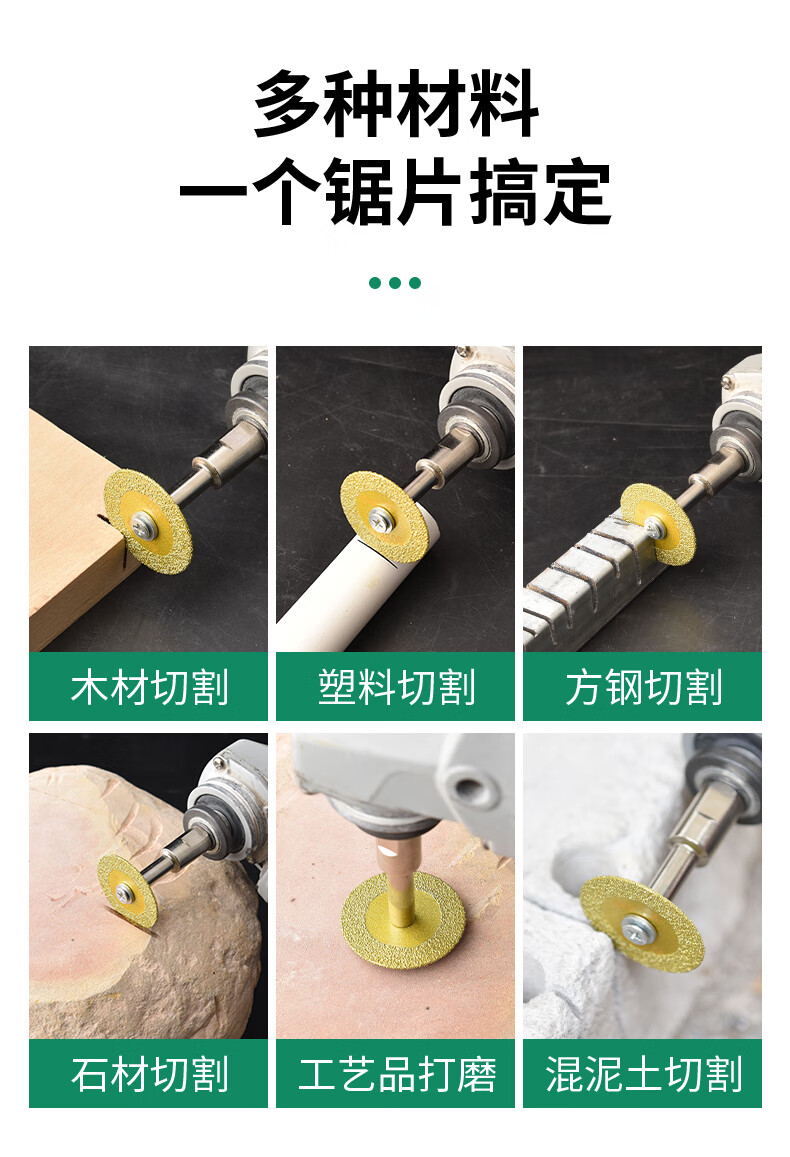 多种材料
一个锯片搞定

木材切割

塑料切割

方钢切割

石材切割

工艺品打磨

混泥土切割