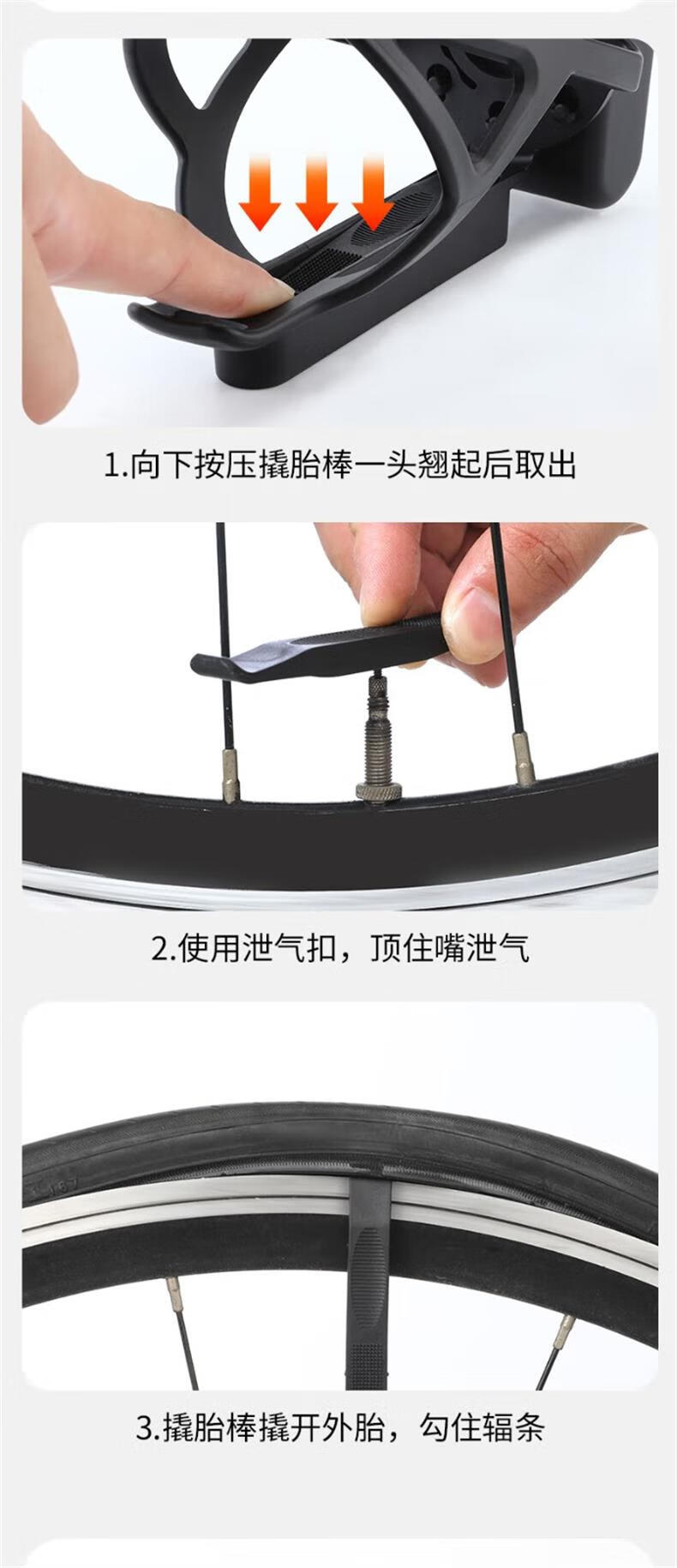 1.向下按压撬胎棒一头翘起后取出

2.使用泄气扣，顶住嘴泄气

3.撬胎棒撬开外胎，勾住辐条