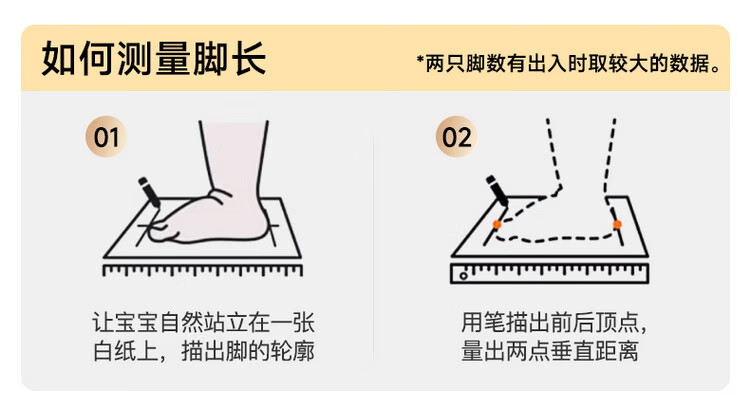 如何测量脚长

*两只脚数有出入时取较大的数据。

01

让宝宝自然站立在一张白纸上，描出脚的轮廓

02

用笔描出前后顶点，量出两点垂直距离