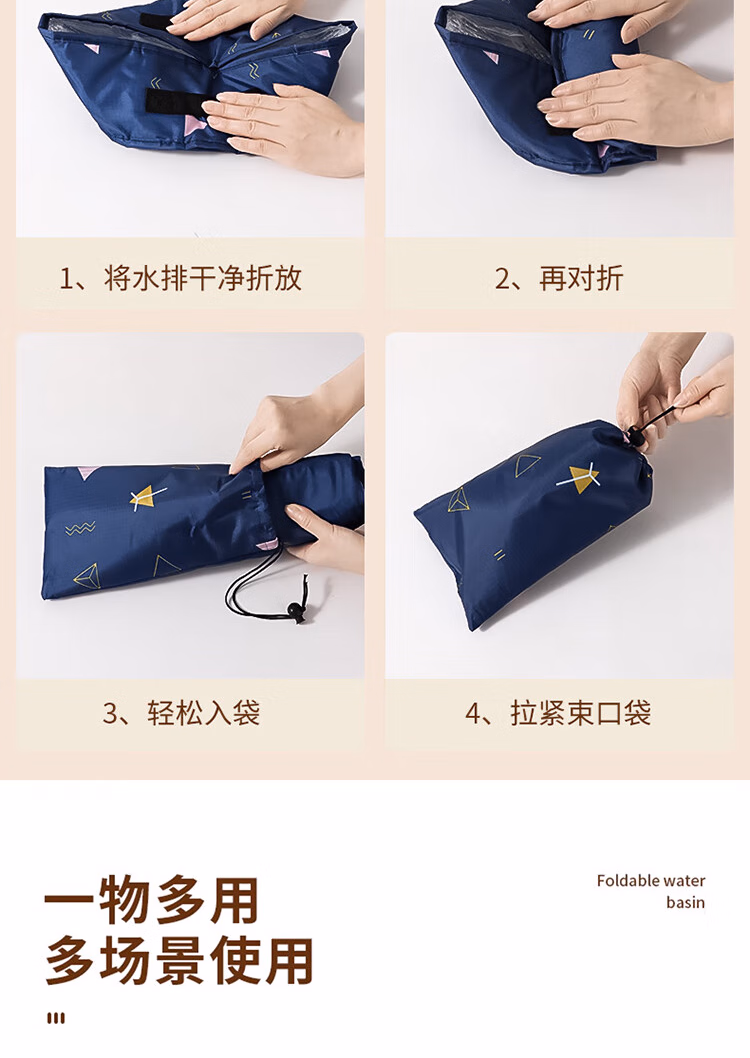 1、将水排干净折放

2、再对折

3、轻松入袋

4、拉紧束口袋

一物多用
多场景使用

Foldable water basin