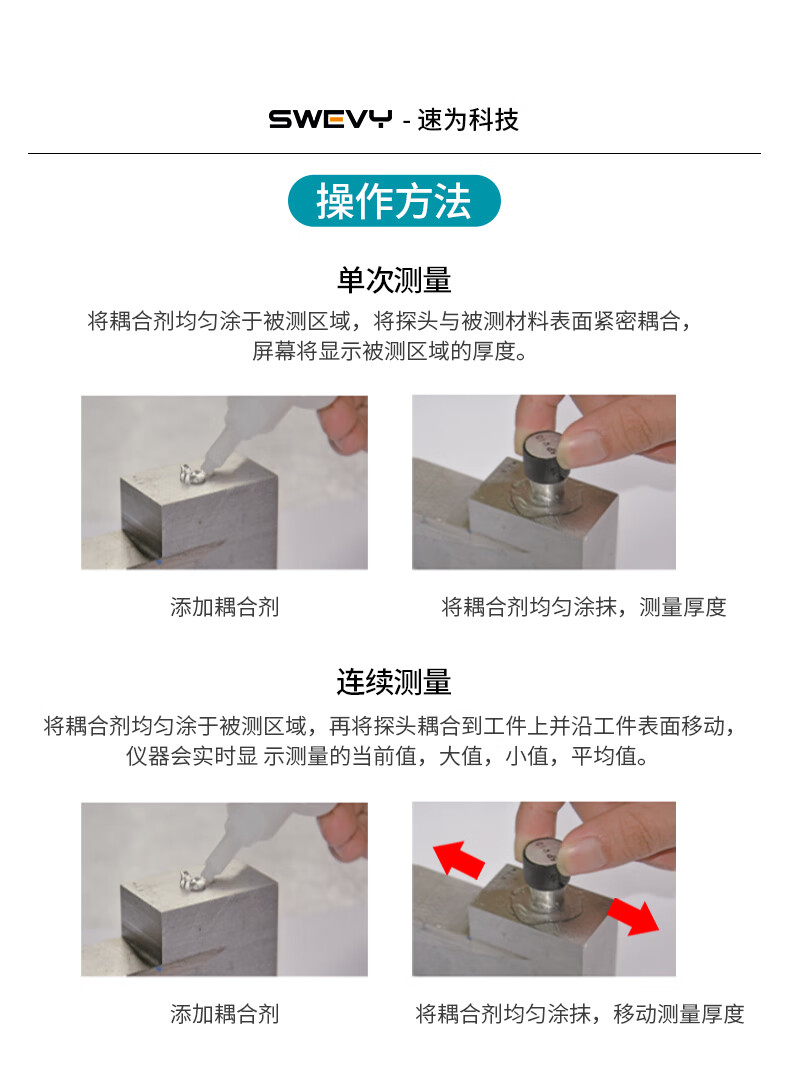 SWEVY - 速为科技

操作方法

单次测量

将耦合剂均匀涂于被测区域，将探头与被测材料表面紧密耦合，屏幕将显示被测区域的厚度。

添加耦合剂

将耦合剂均匀涂抹，测量厚度

连续测量

将耦合剂均匀涂于被测区域，再将探头耦合到工件上并沿工件表面移动，仪器会实时显 示测量的当前值，大值，小值，平均值。

添加耦合剂

将耦合剂均匀涂抹，移动测量厚度