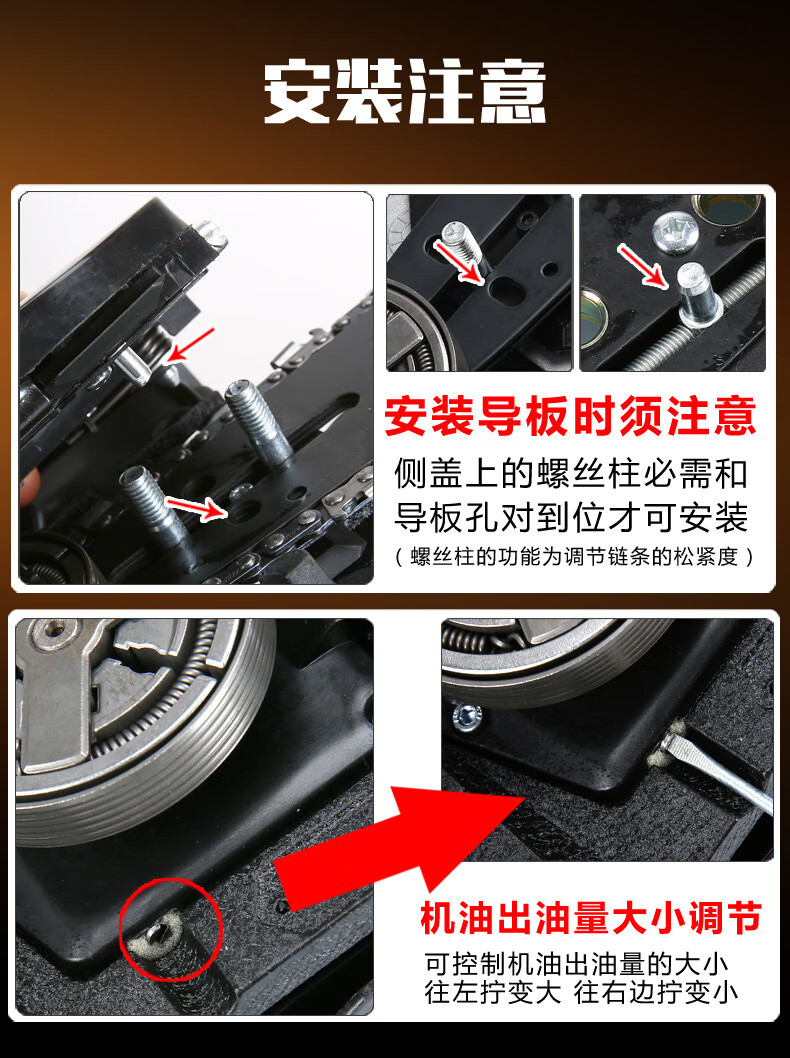 安装注意

安装导板时须注意

侧盖上的螺丝柱必需和导板孔对到位才可安装

（螺丝柱的功能为调节链条的松紧度）

机油出油量大小调节

可控制机油出油量的大小
往左拧变大 往右边拧变小