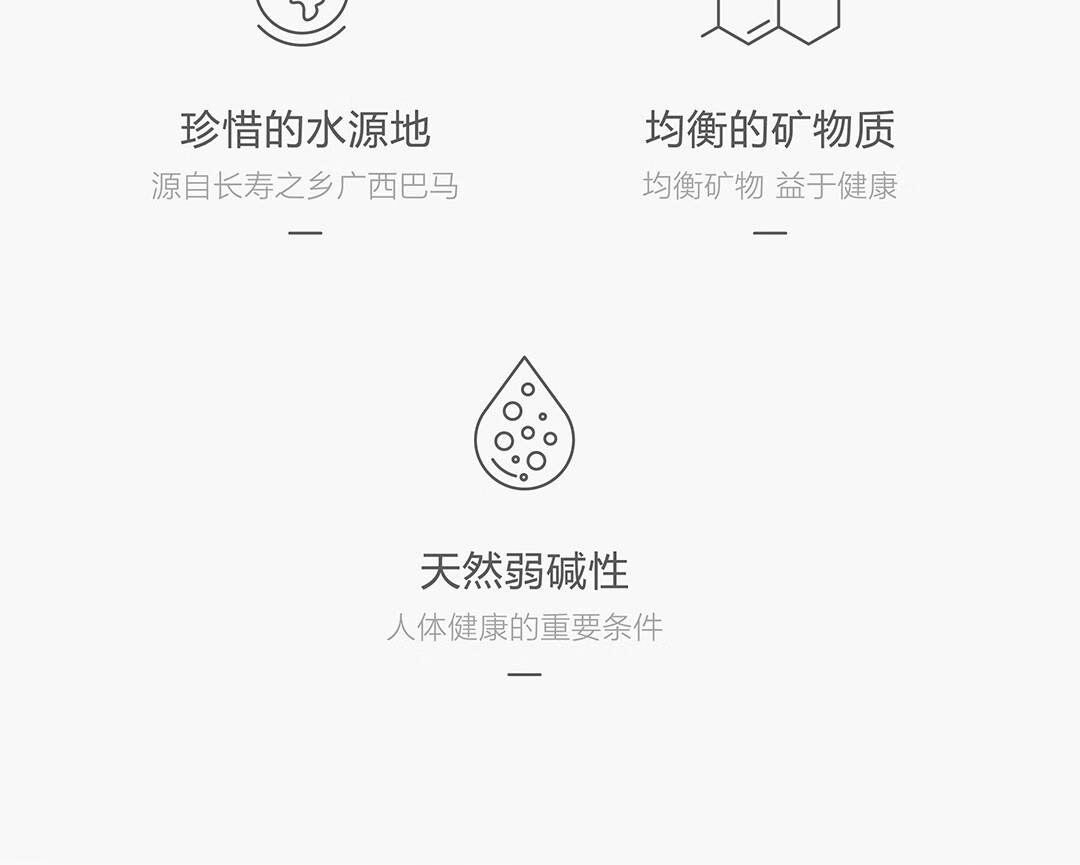 珍惜的水源地

源自长寿之乡广西巴马

—

均衡的矿物质

均衡矿物 益于健康

—

天然弱碱性

人体健康的重要条件

—