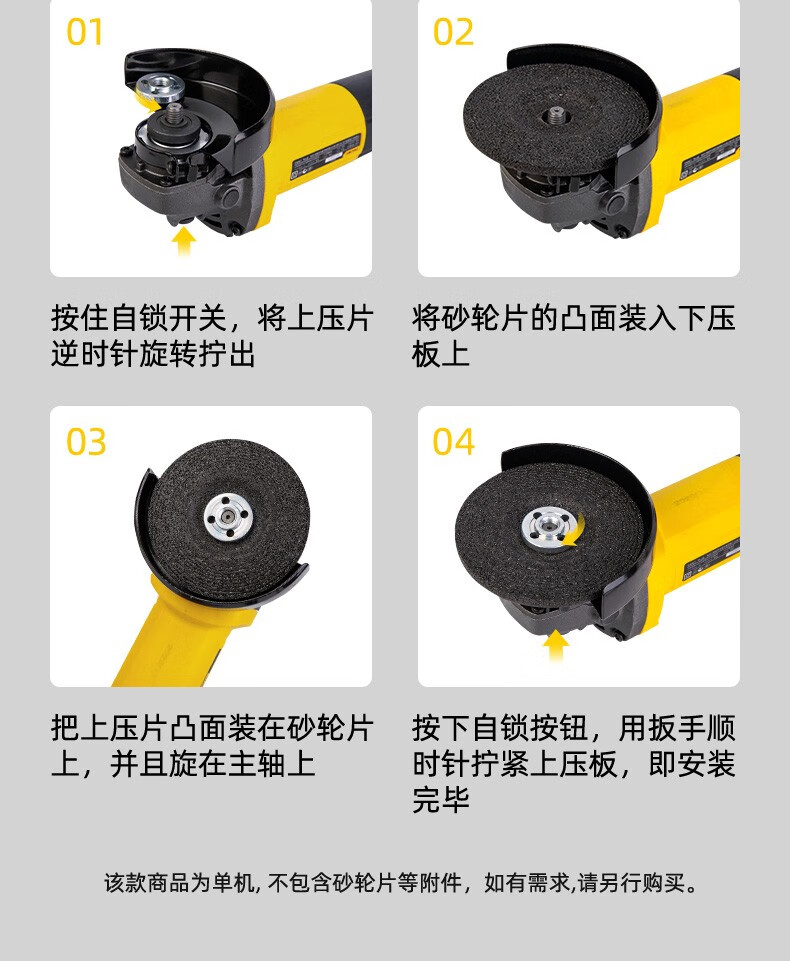 01

按住自锁开关，将上压片逆时针旋转拧出

02

将砂轮片的凸面装入下压板上

03

把上压片凸面装在砂轮片上，并且旋在主轴上

04

按下自锁按钮，用扳手顺时针拧紧上压板，即安装完毕

该款商品为单机, 不包含砂轮片等附件，如有需求,请另行购买。